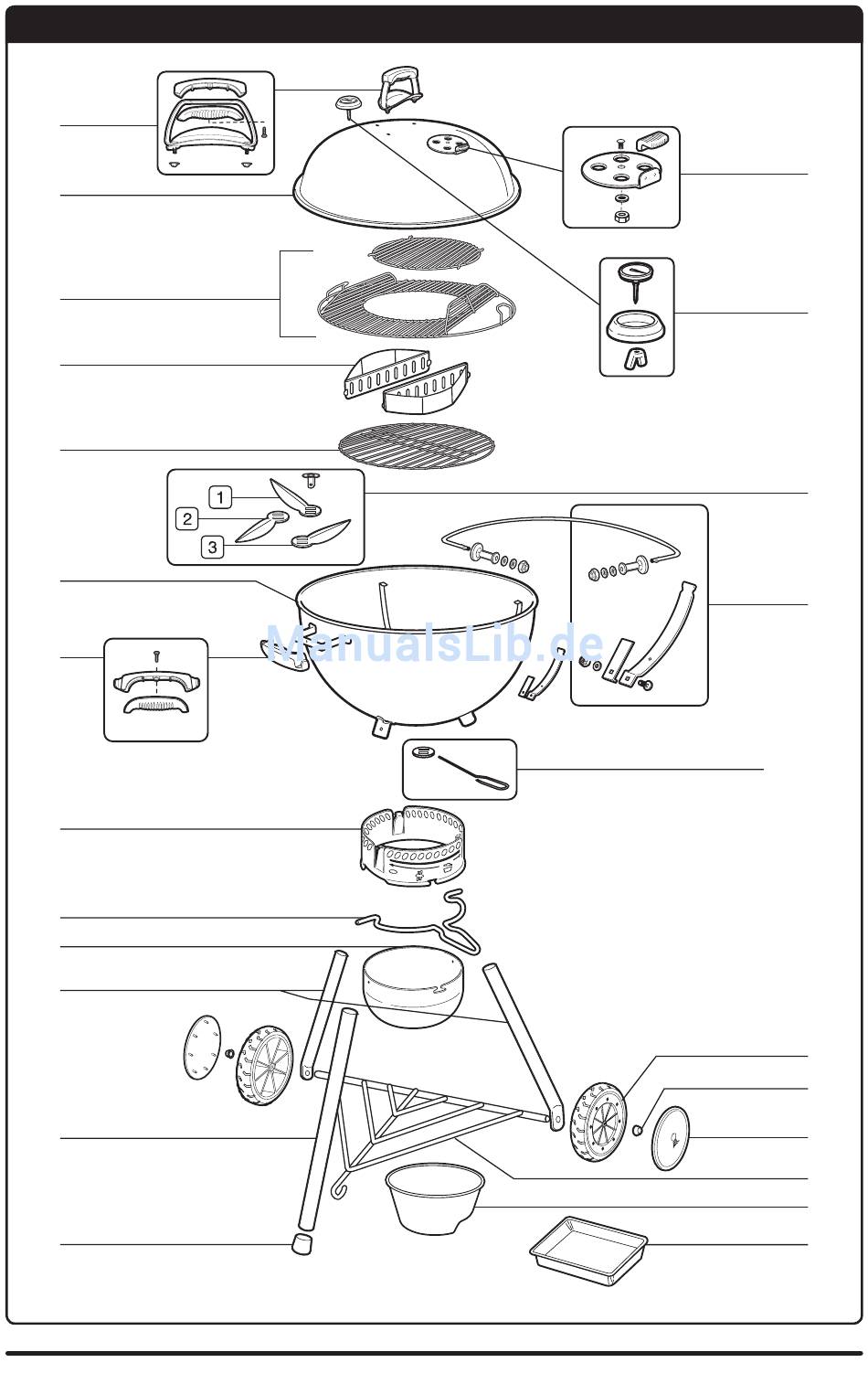 1
2
3

ManualsLib.de