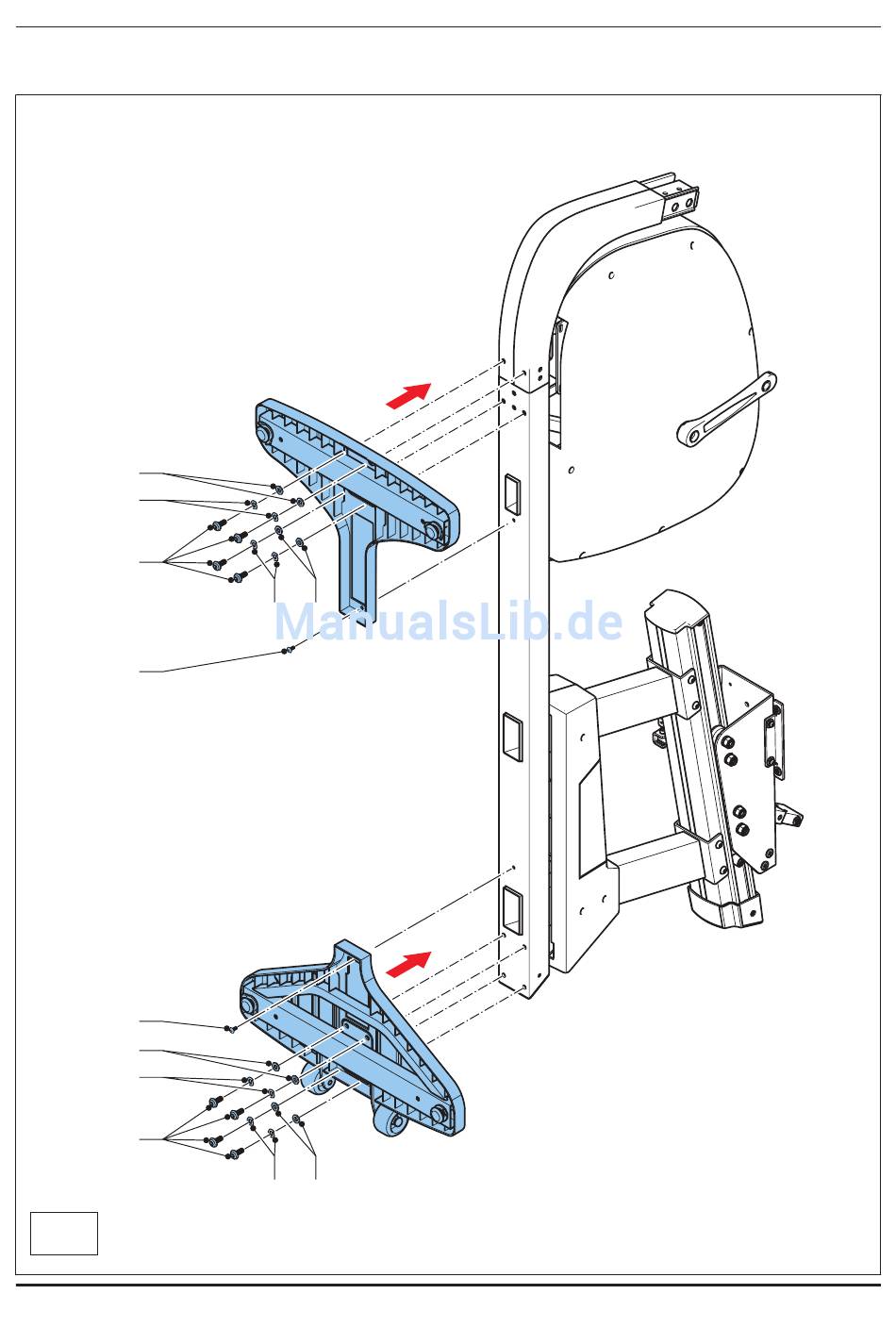 ManualsLib.de