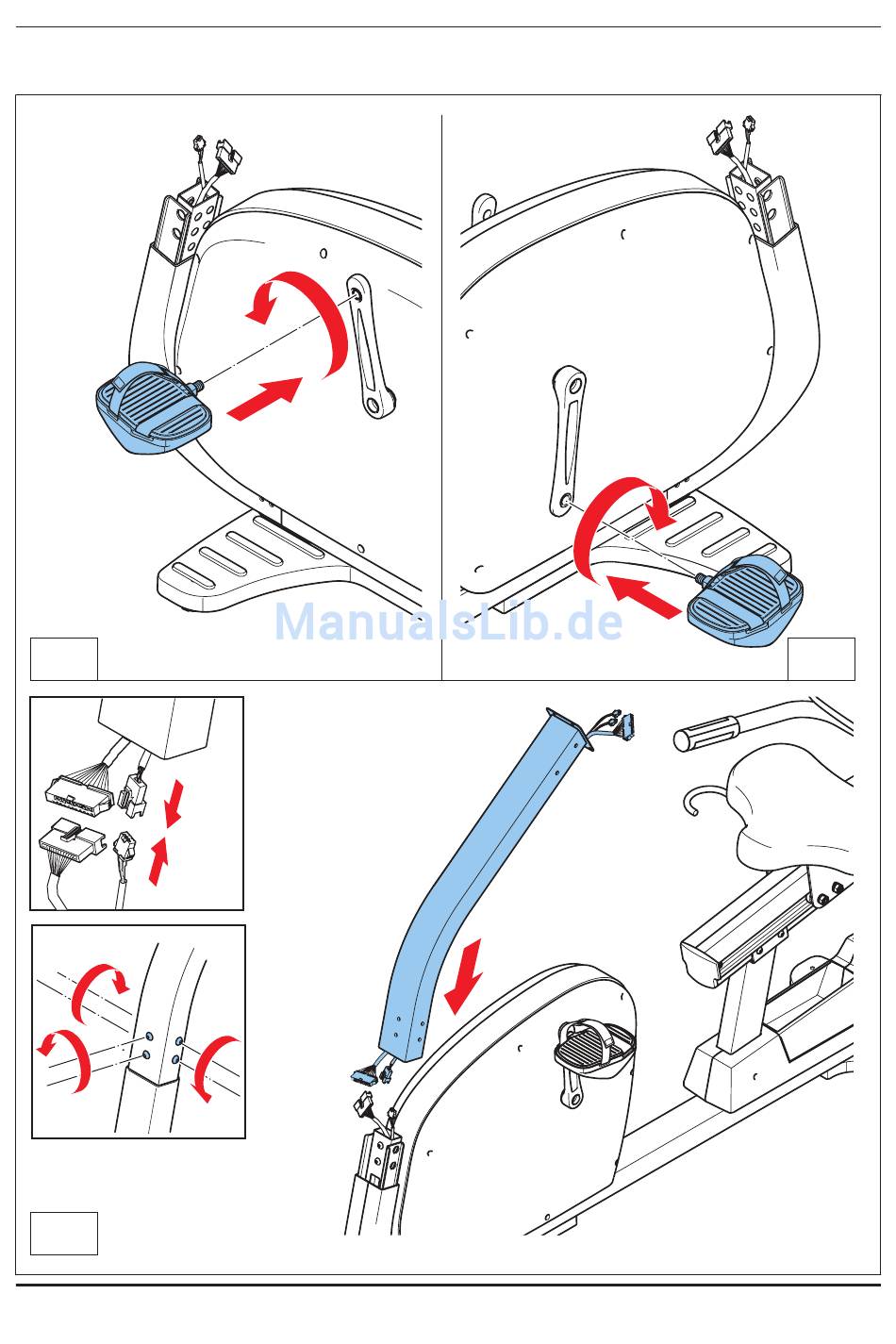 ManualsLib.de