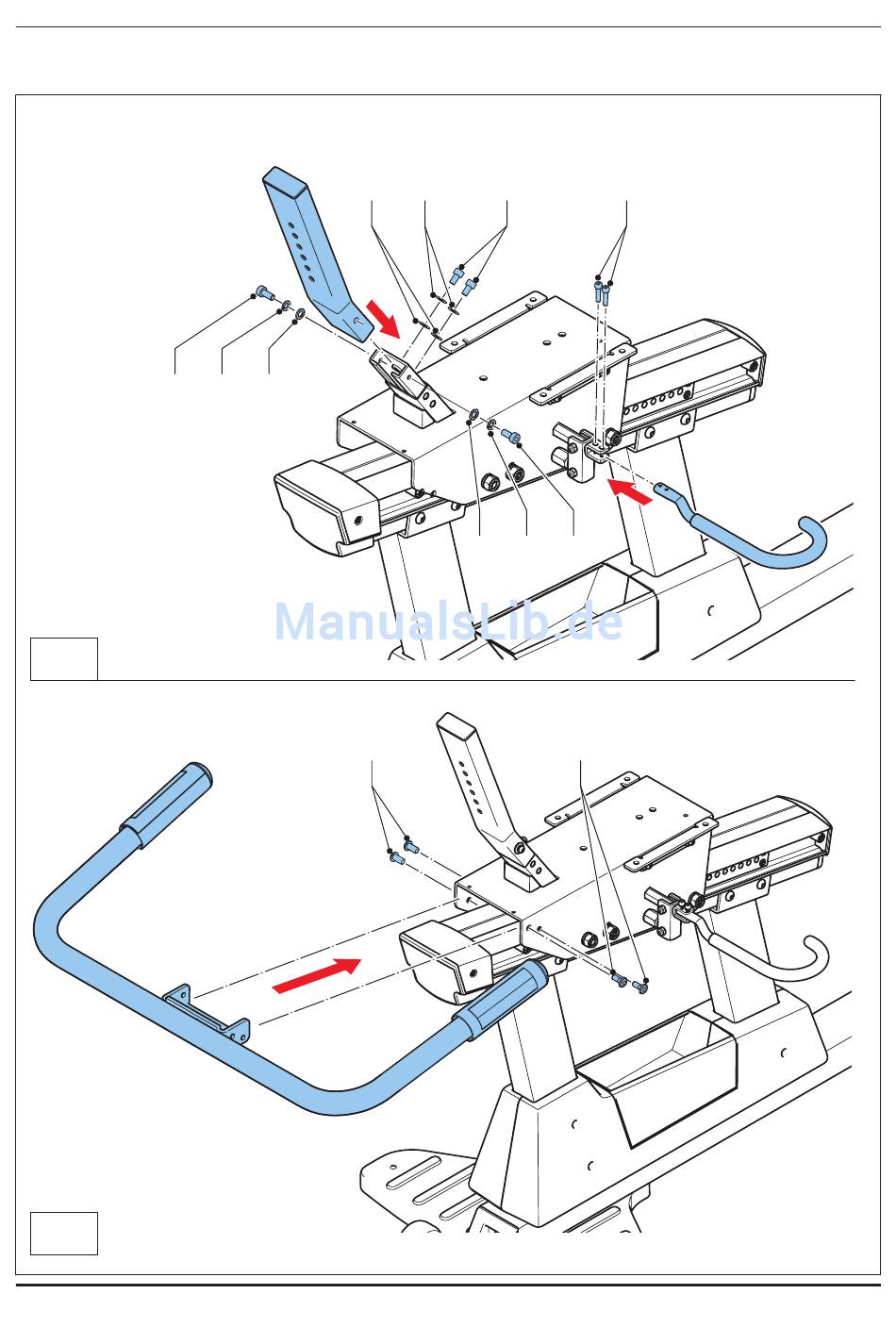 ManualsLib.de