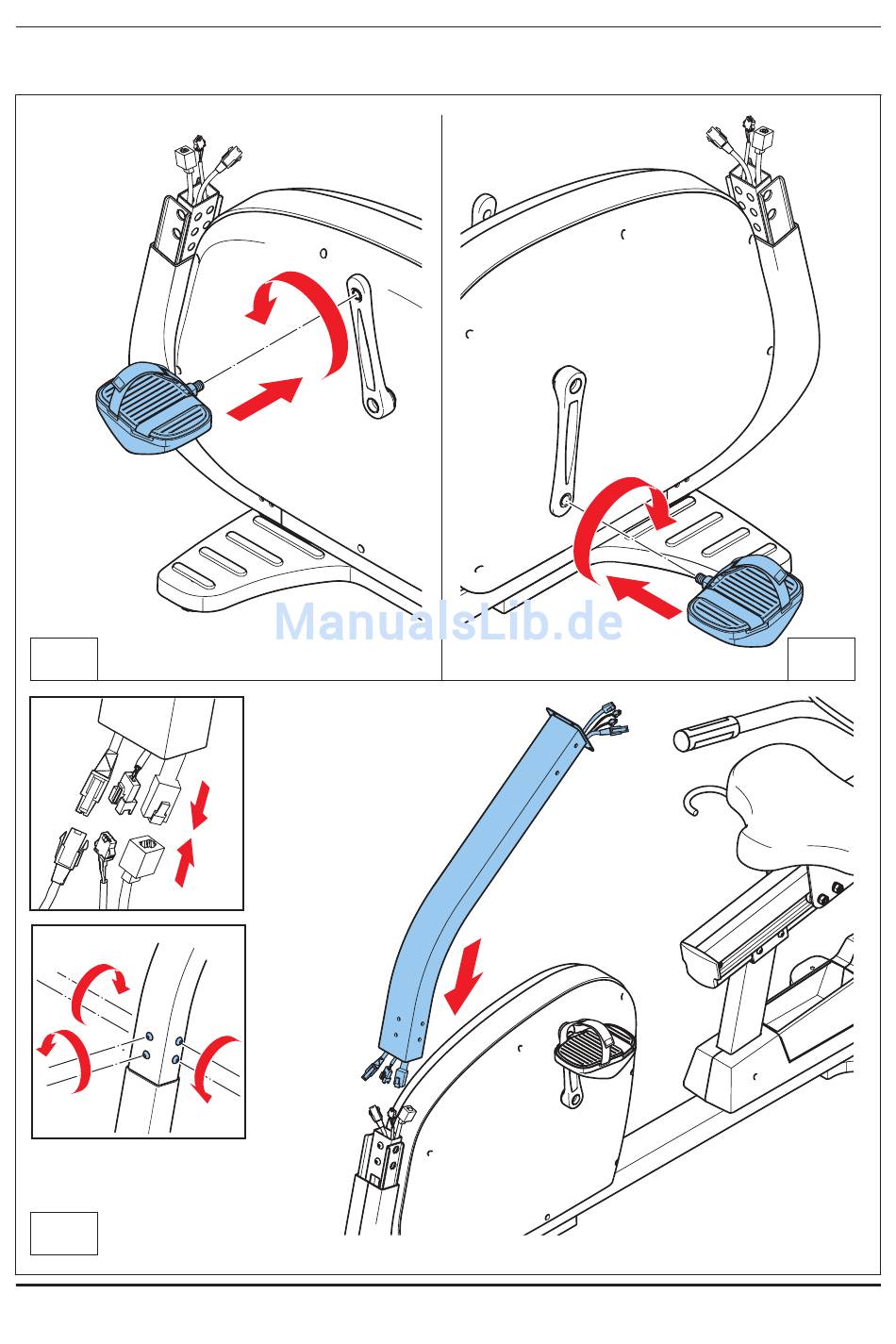 ManualsLib.de