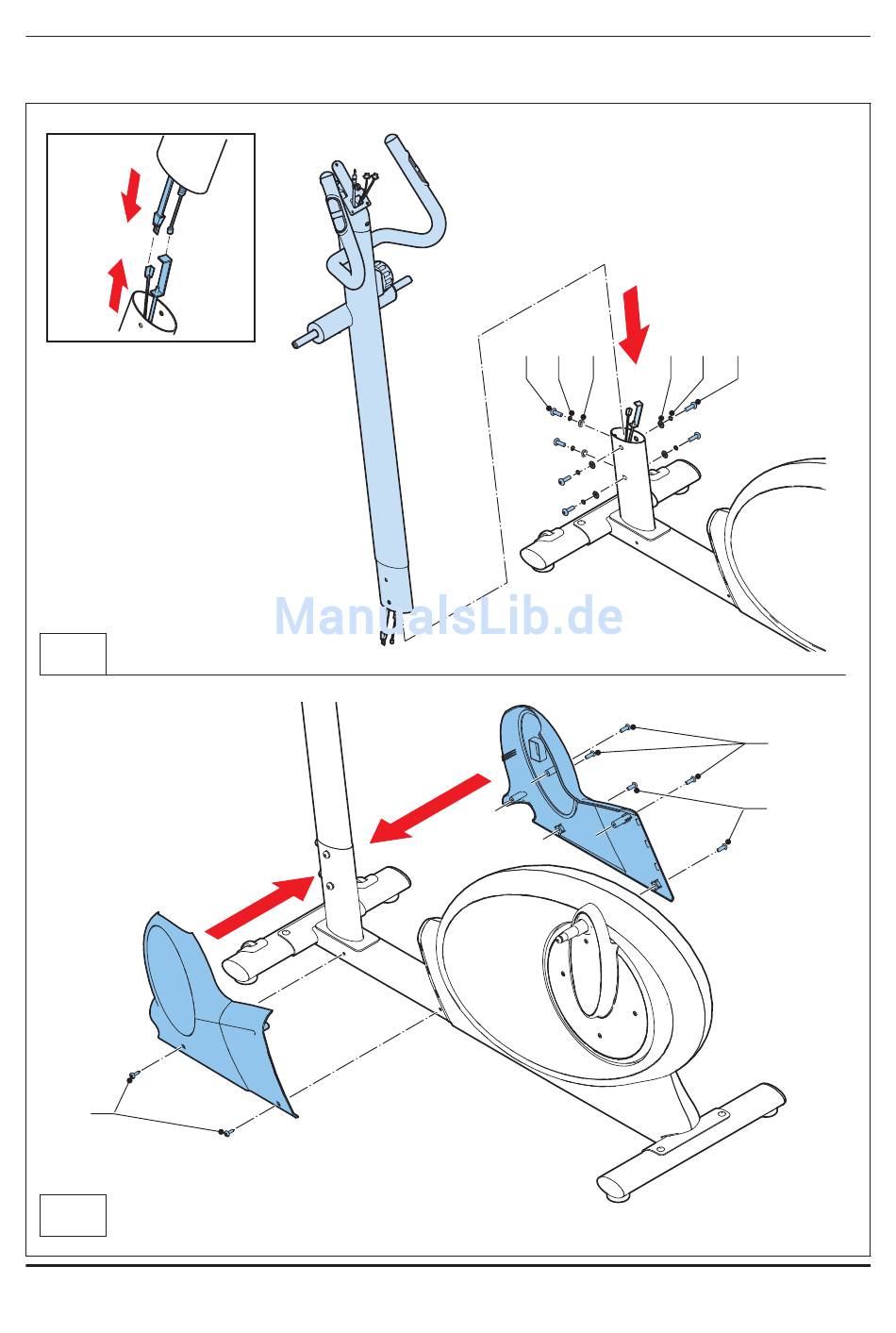 ManualsLib.de