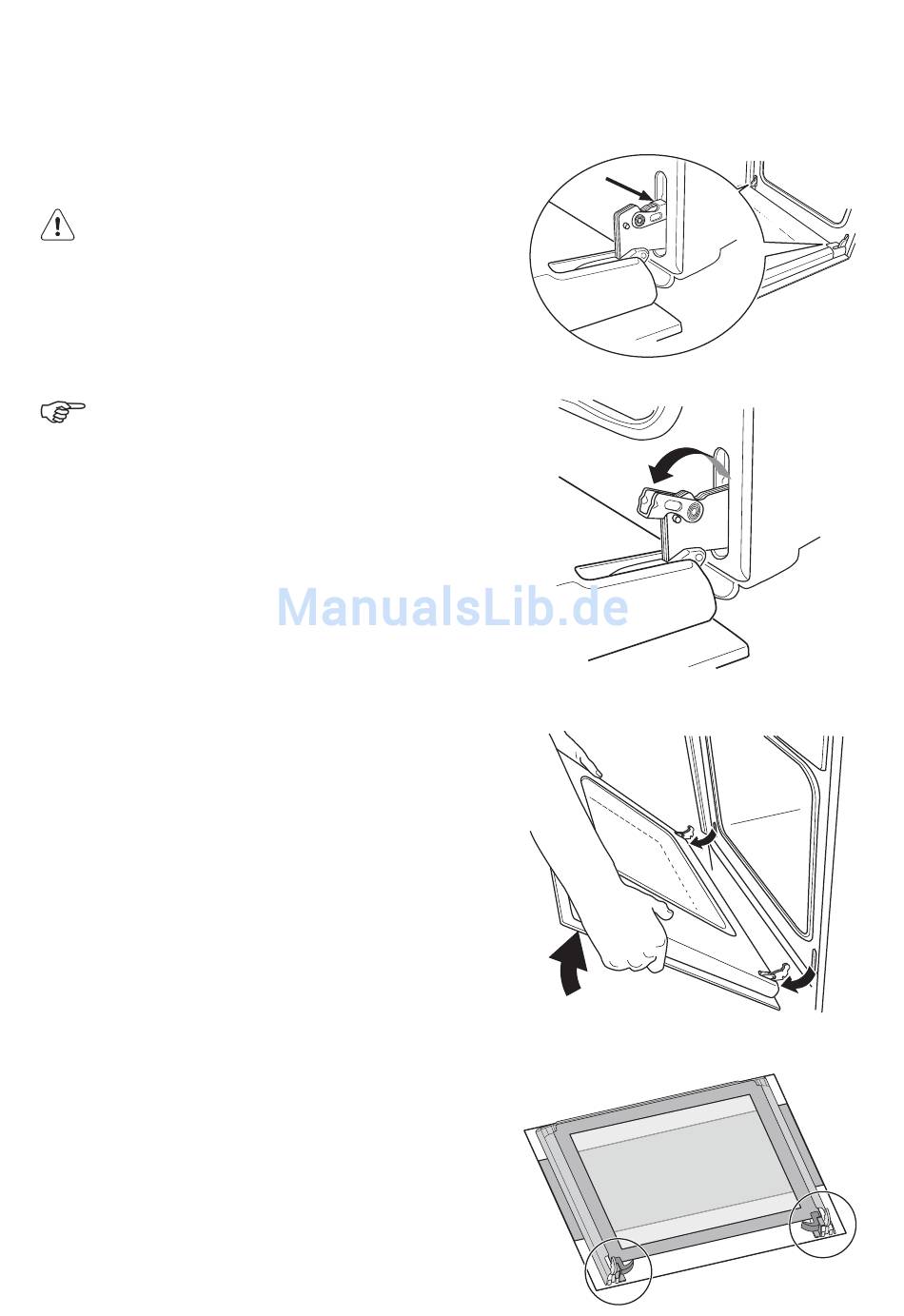 ManualsLib.de