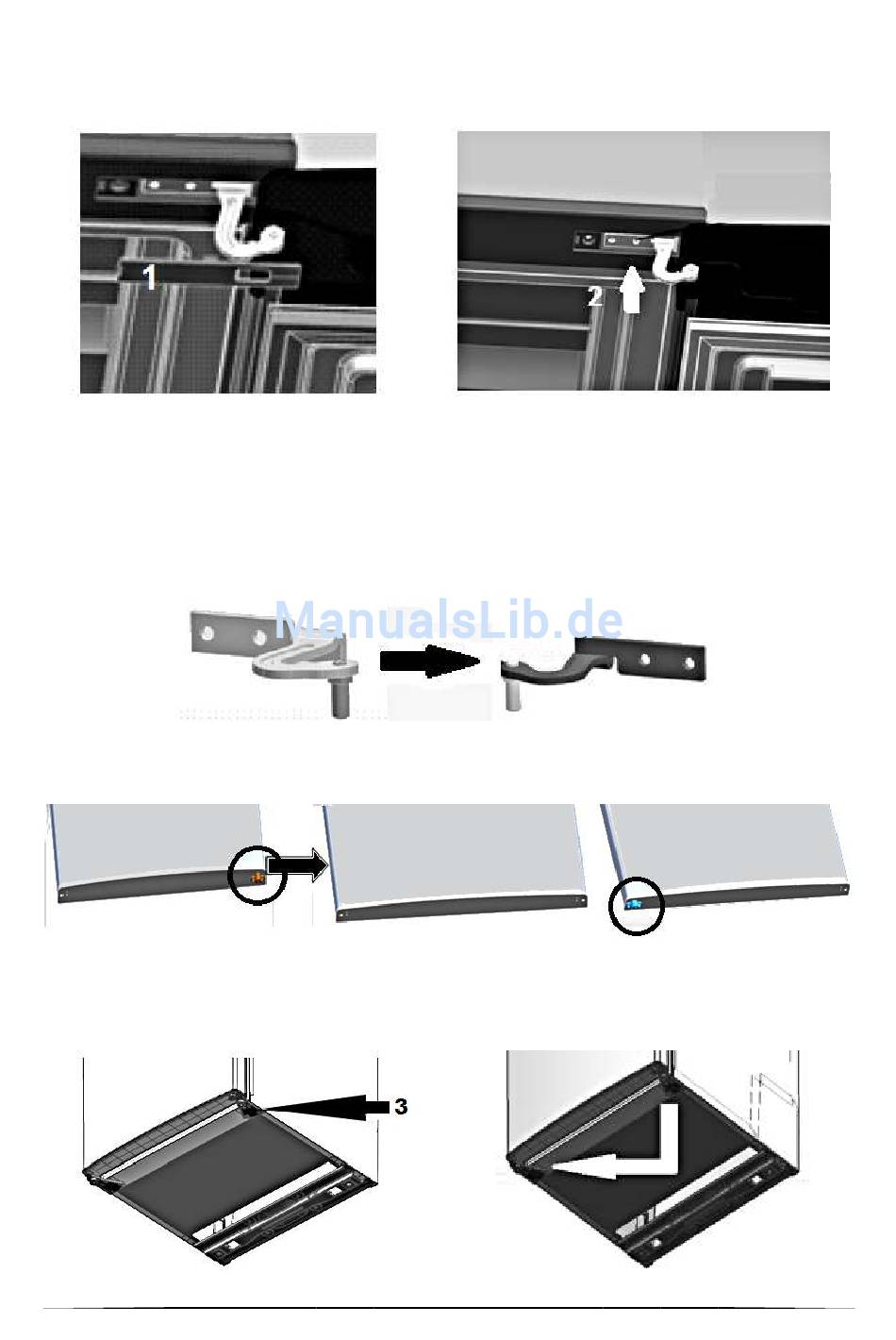 1

2

ManualsLib.de

3