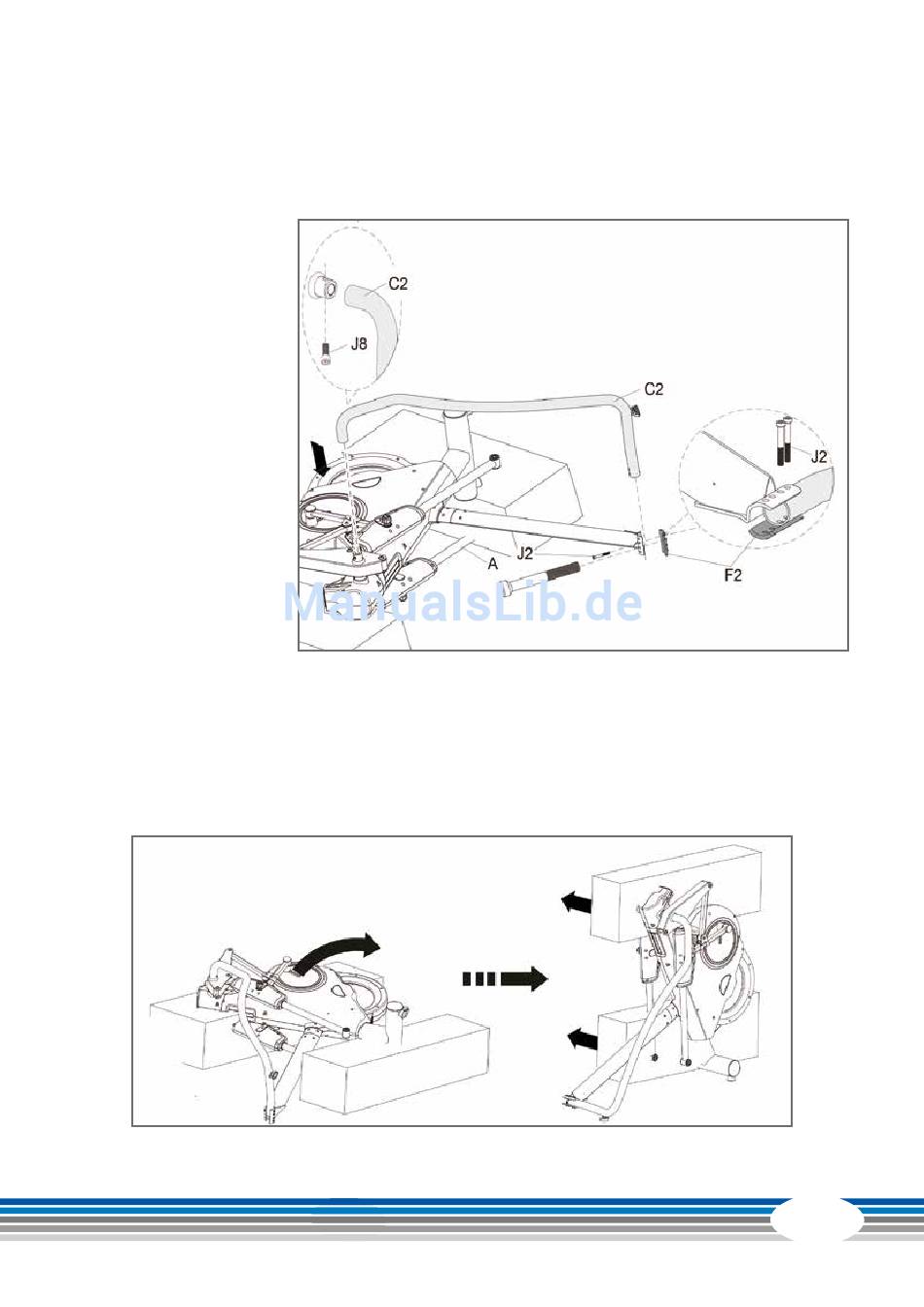 C2
J8
C2
J2
A
J2
F2
ManualsLib.de