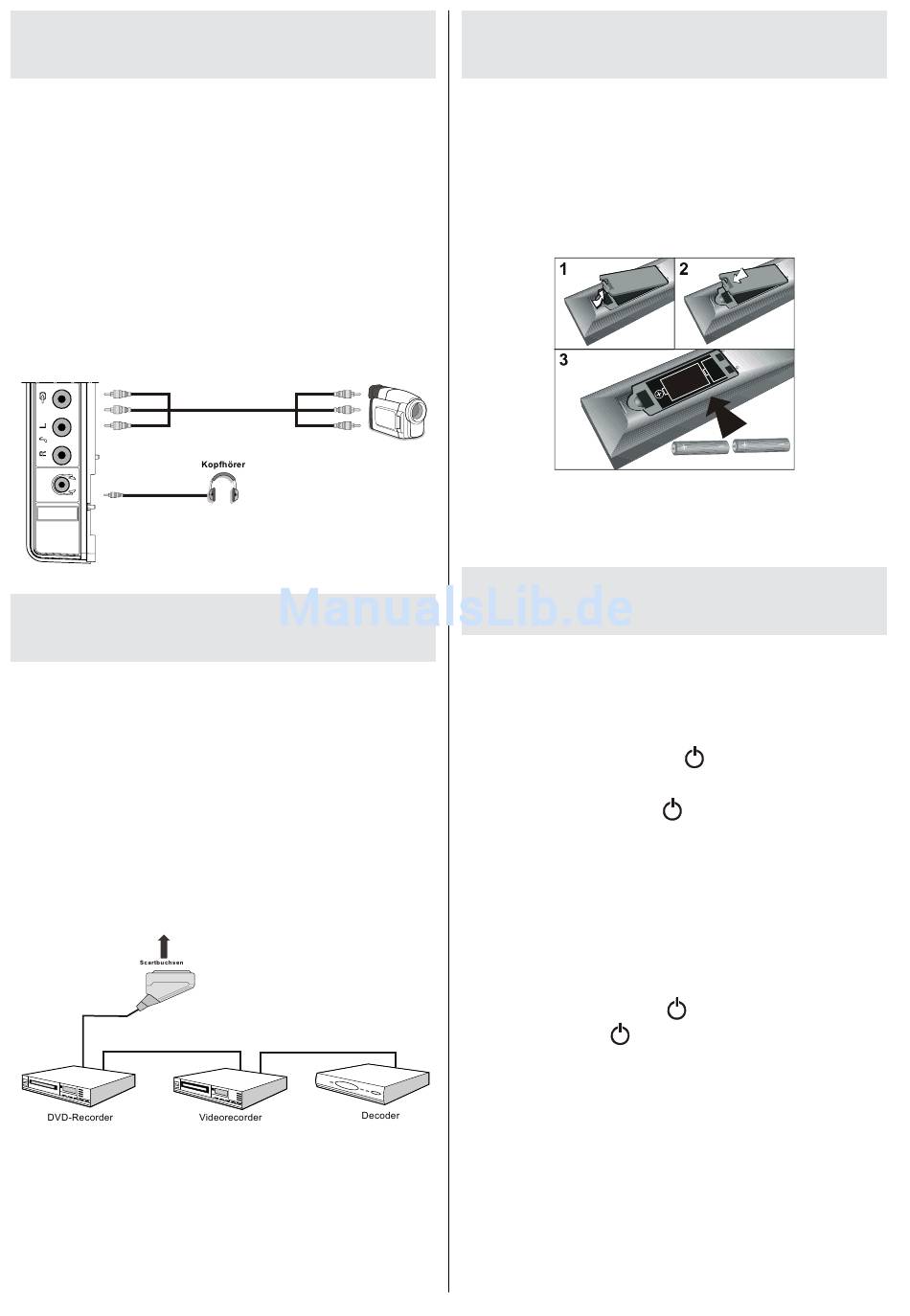 L

R

Kopfhörer

ManualsLib.de

Scartbuchsen

DVD-Recorder

Videorecorder

Decoder

1

2

3