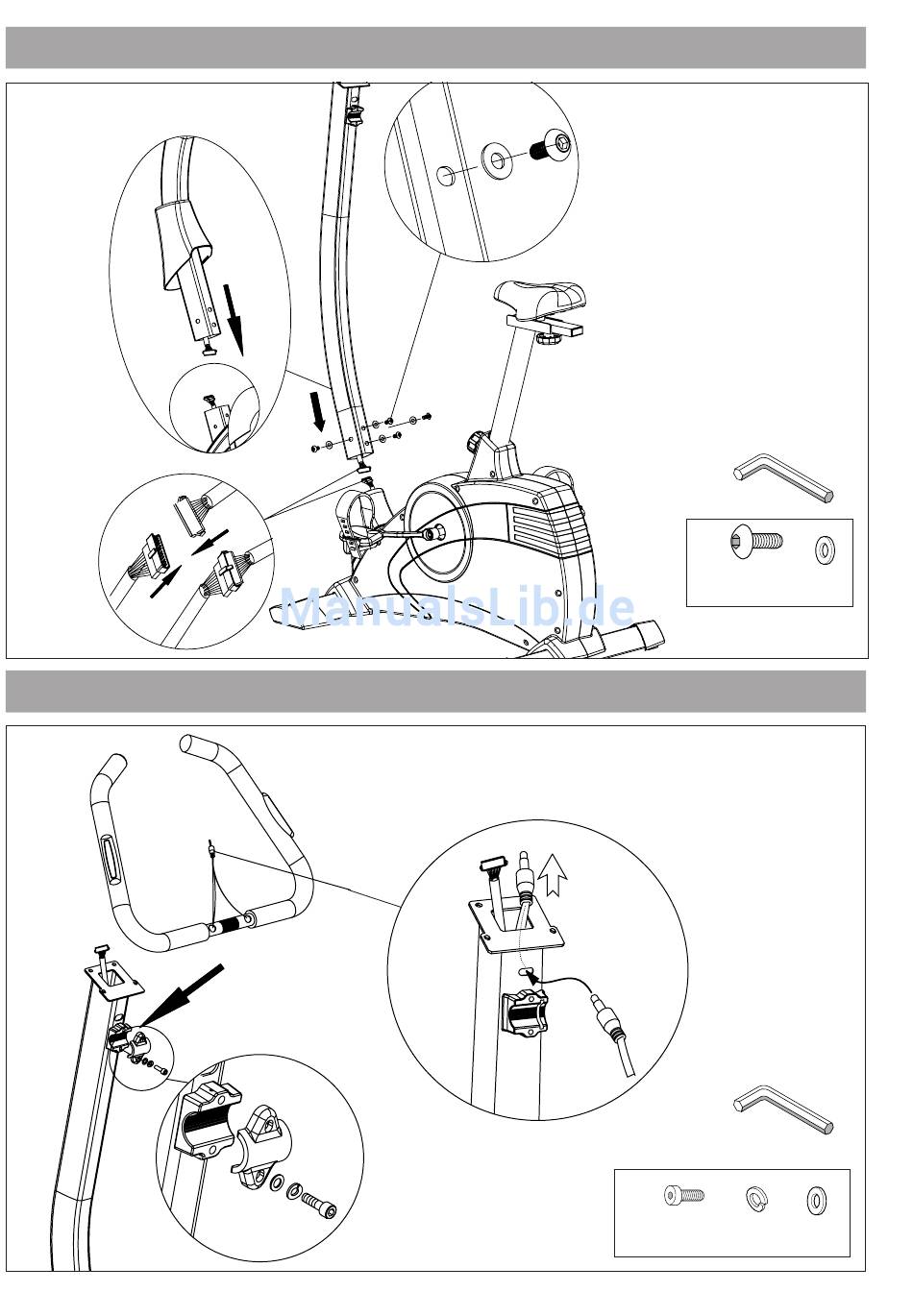 ManualsLib.de