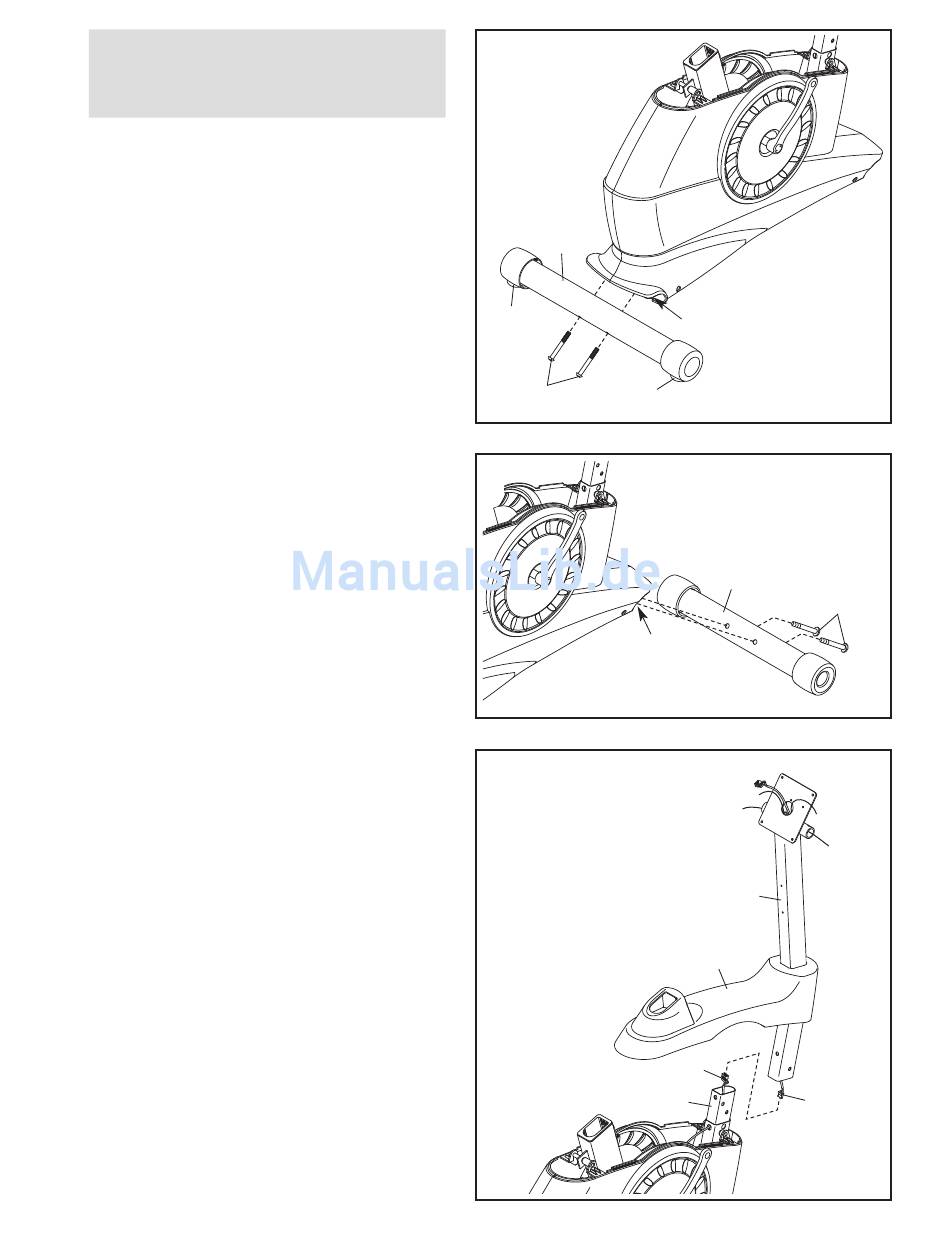 ManualsLib.de