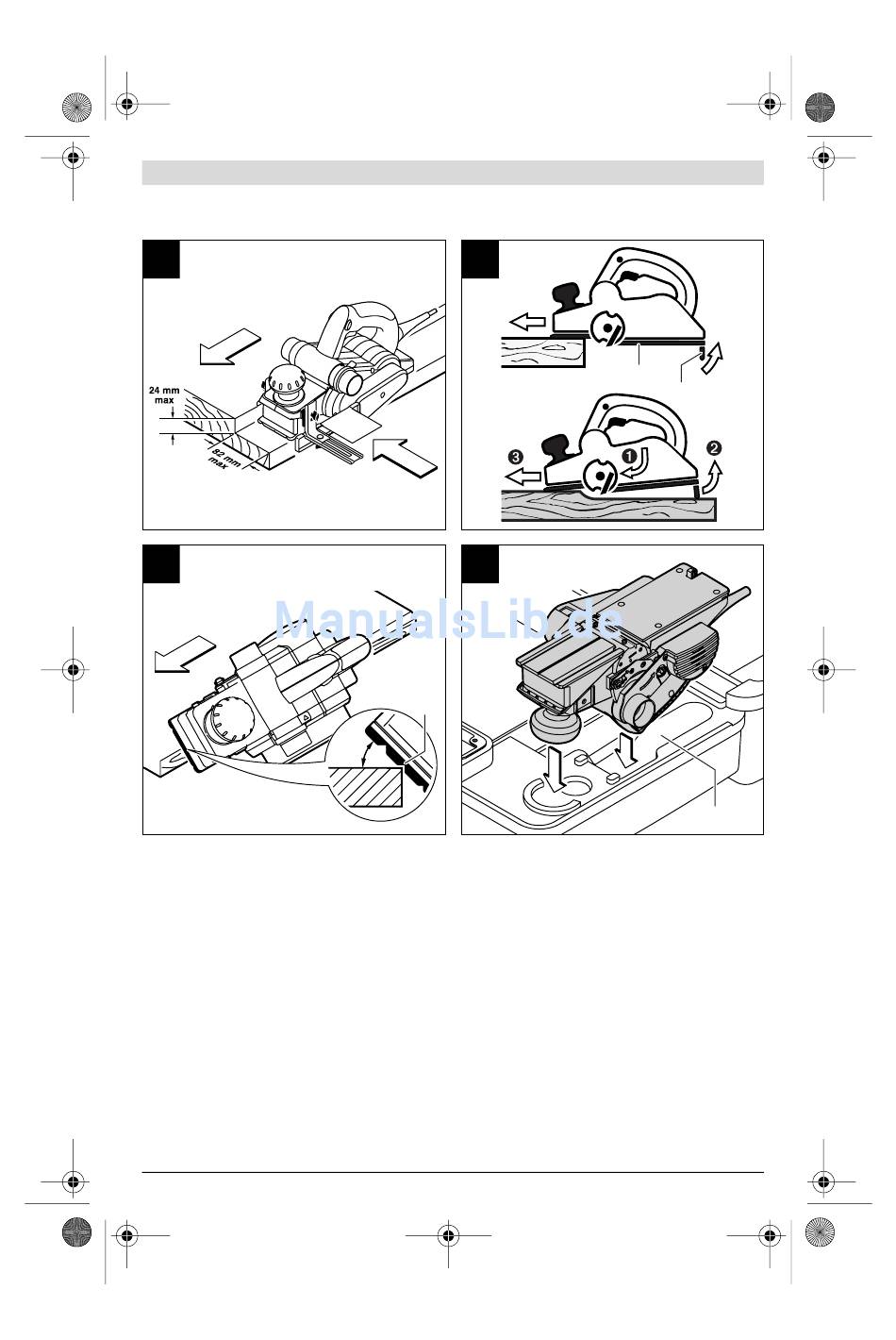 24 mm
max

82 mm
max

❸

❶

❷

ManualsLib.de