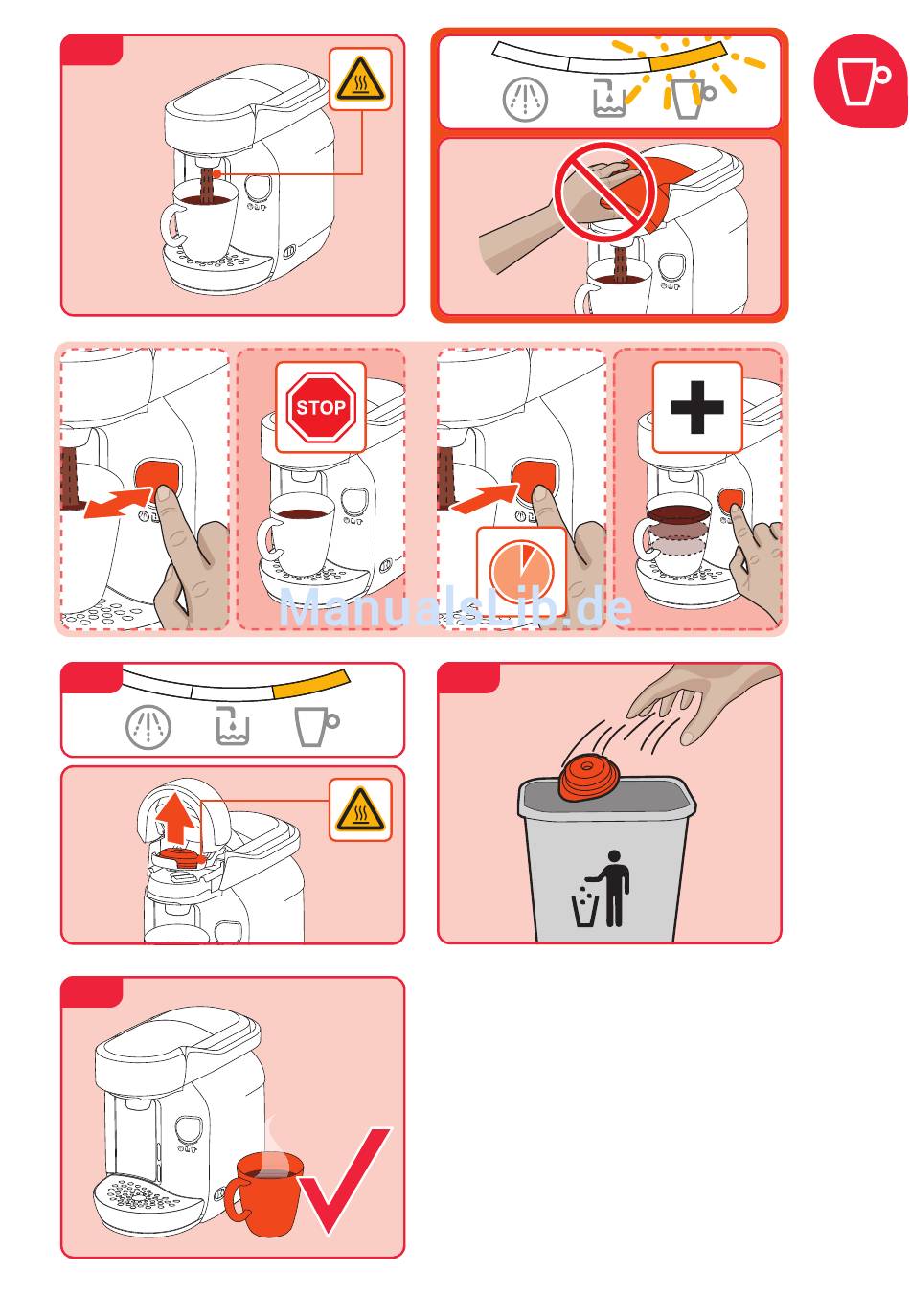 STOP

ManualsLib.de