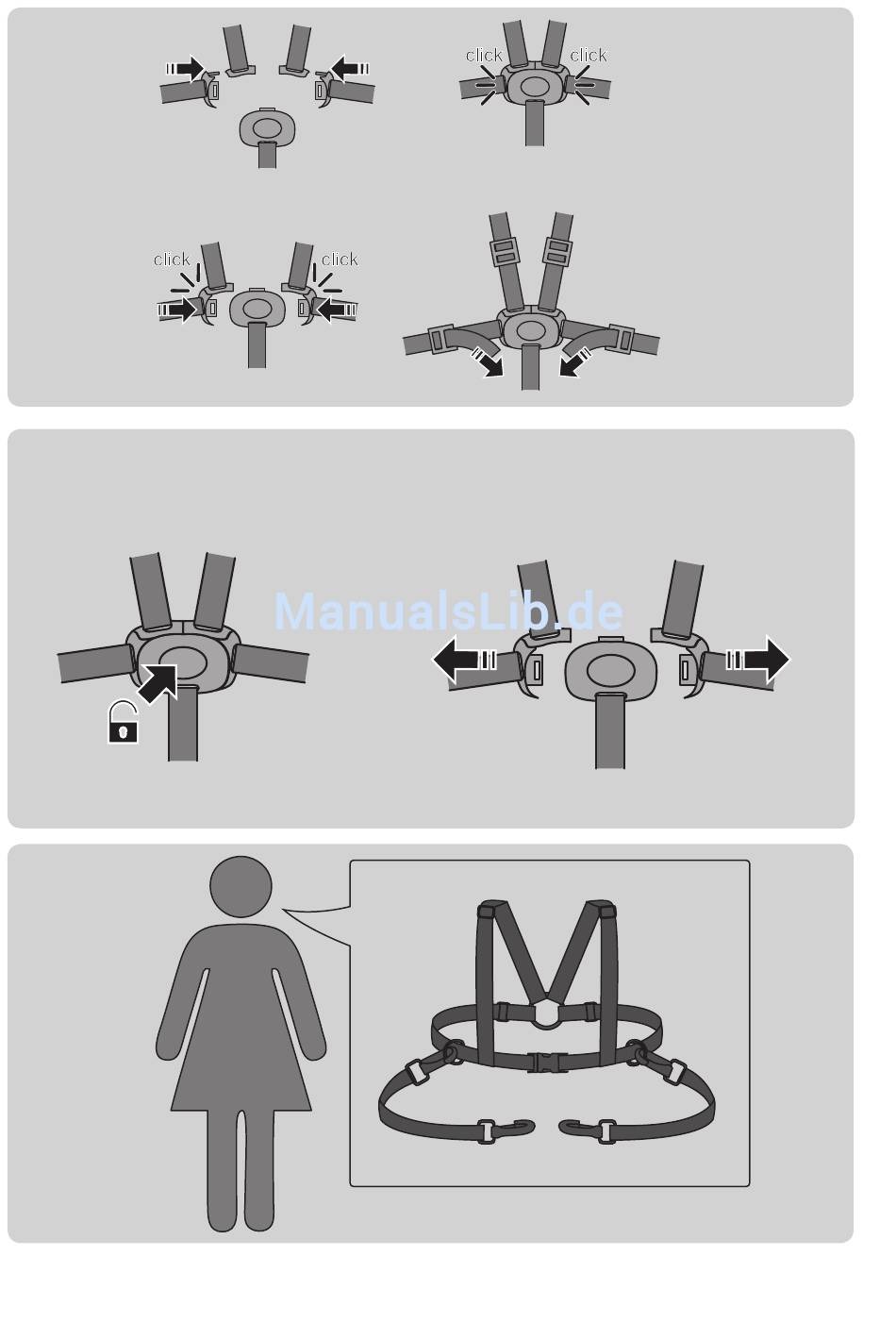 click click

click click

ManualsLib.de