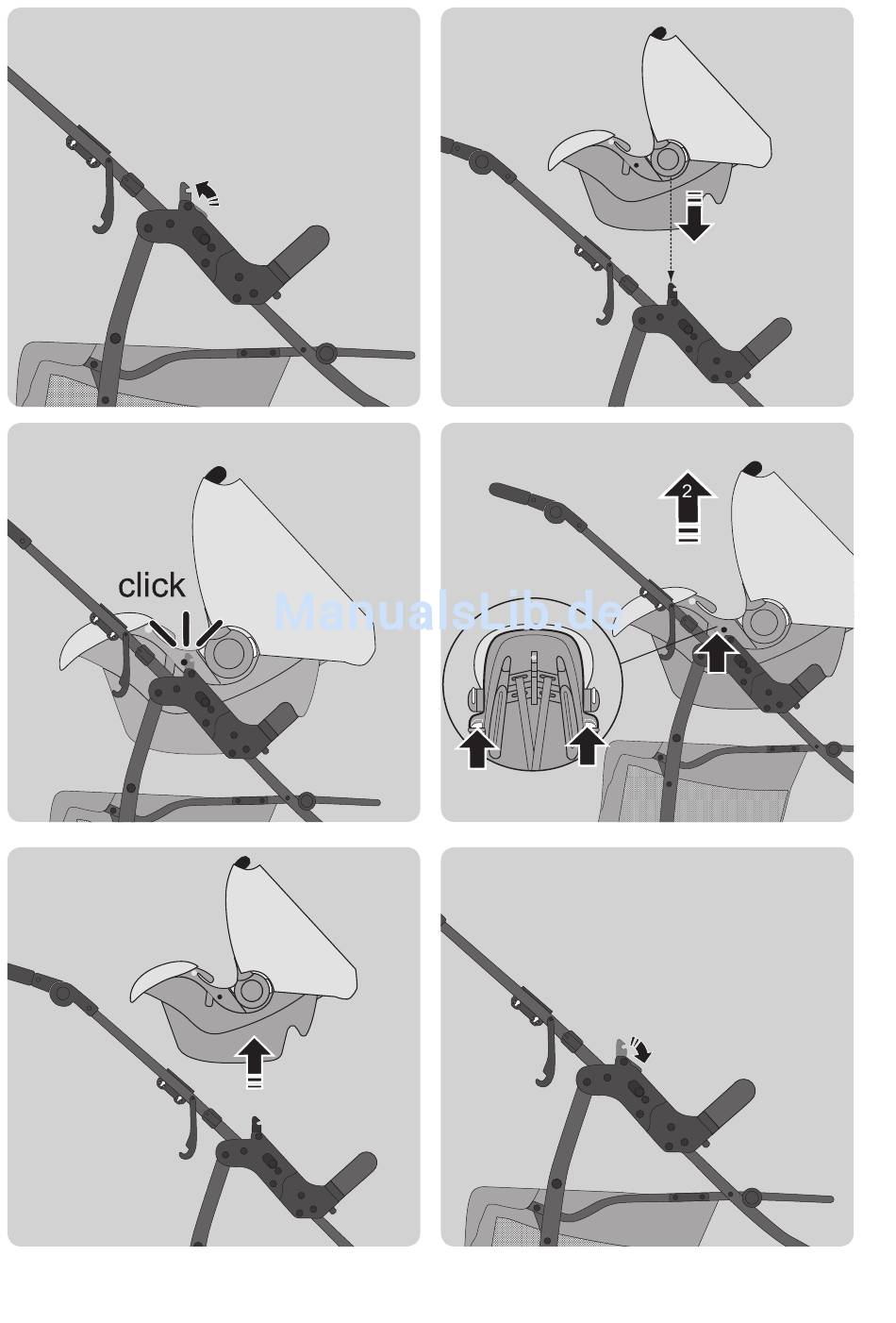 click

ManualsLib.de

2