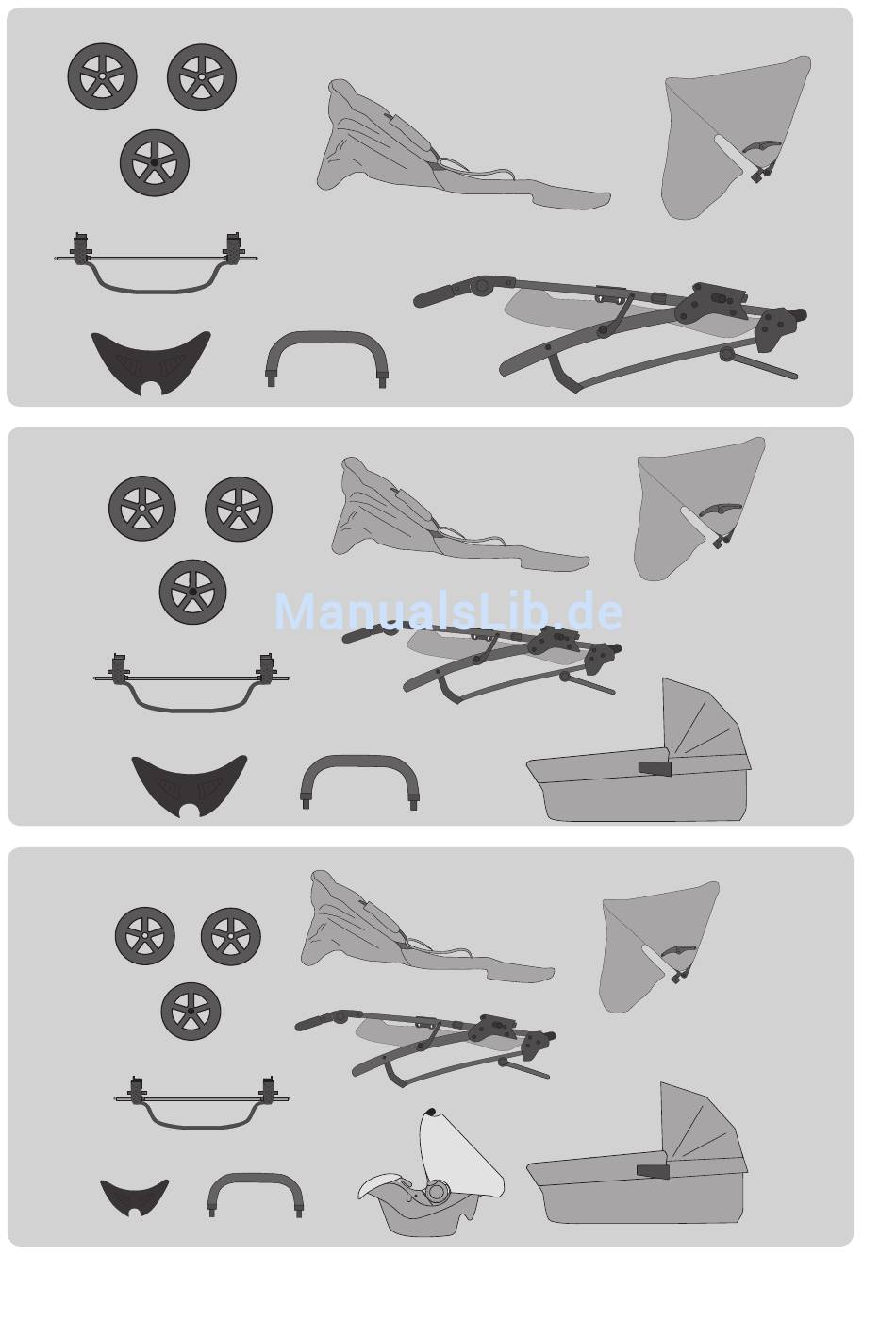 ManualsLib.de