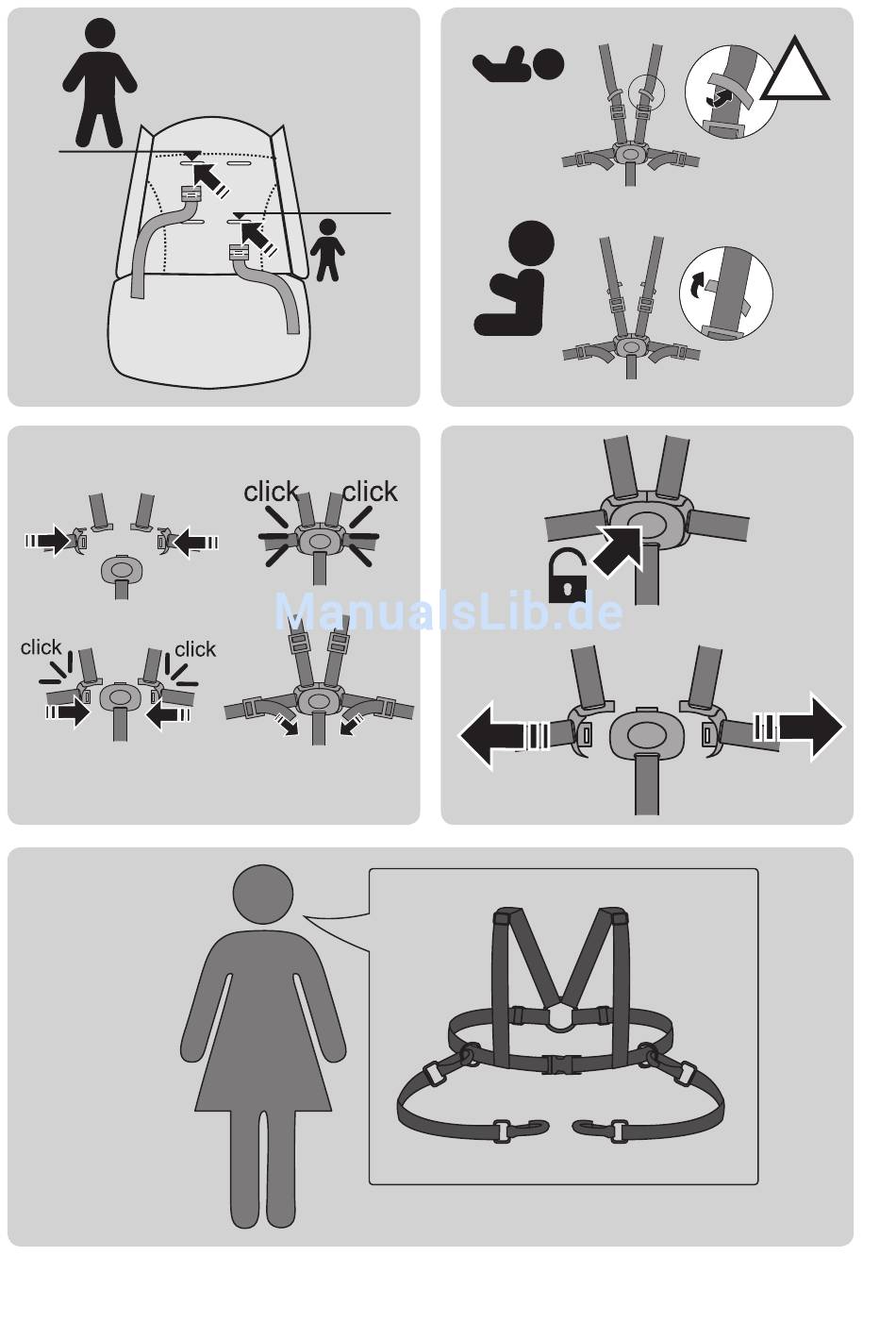 click click

click click

ManualsLib.de