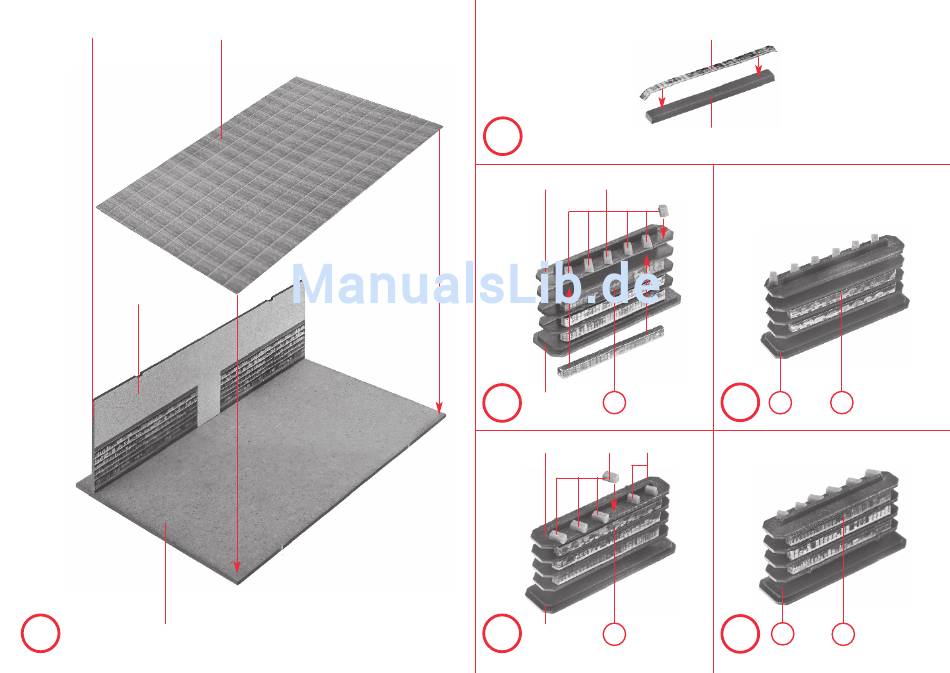 ManualsLib.de