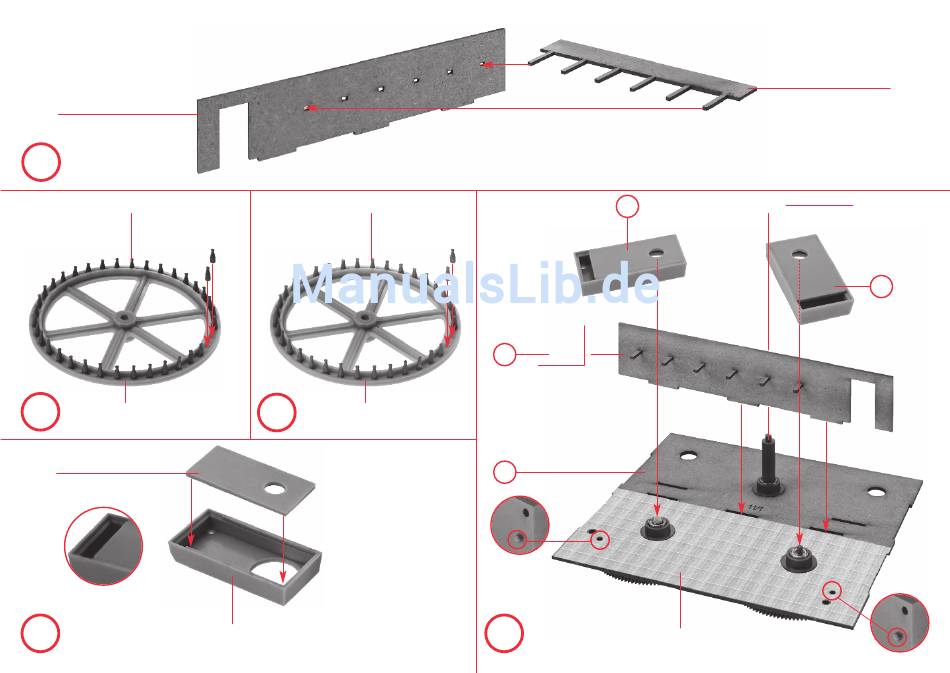 ManualsLib.de