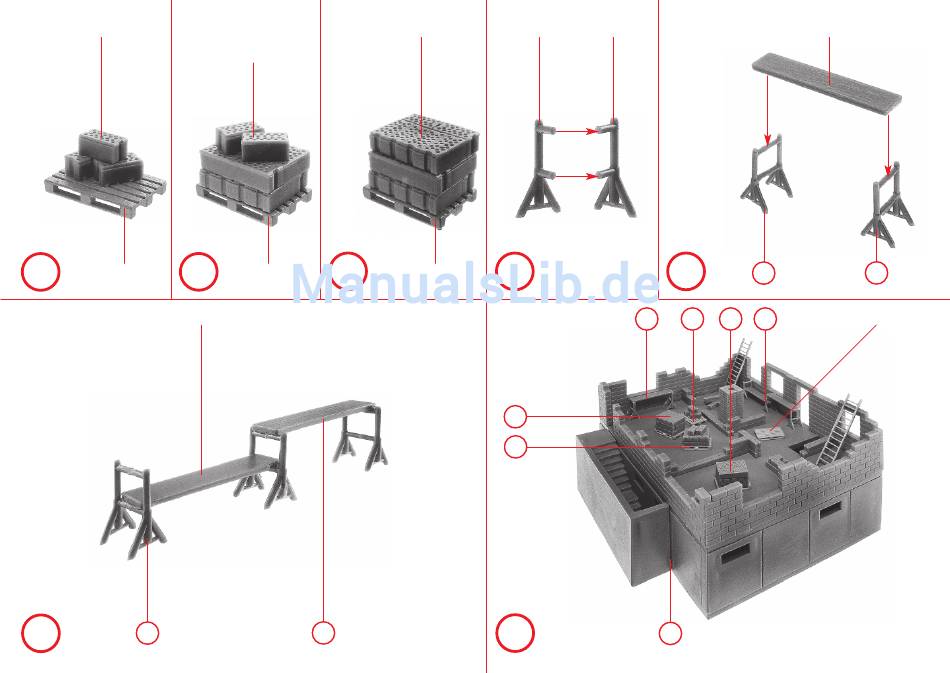 ManualsLib.de