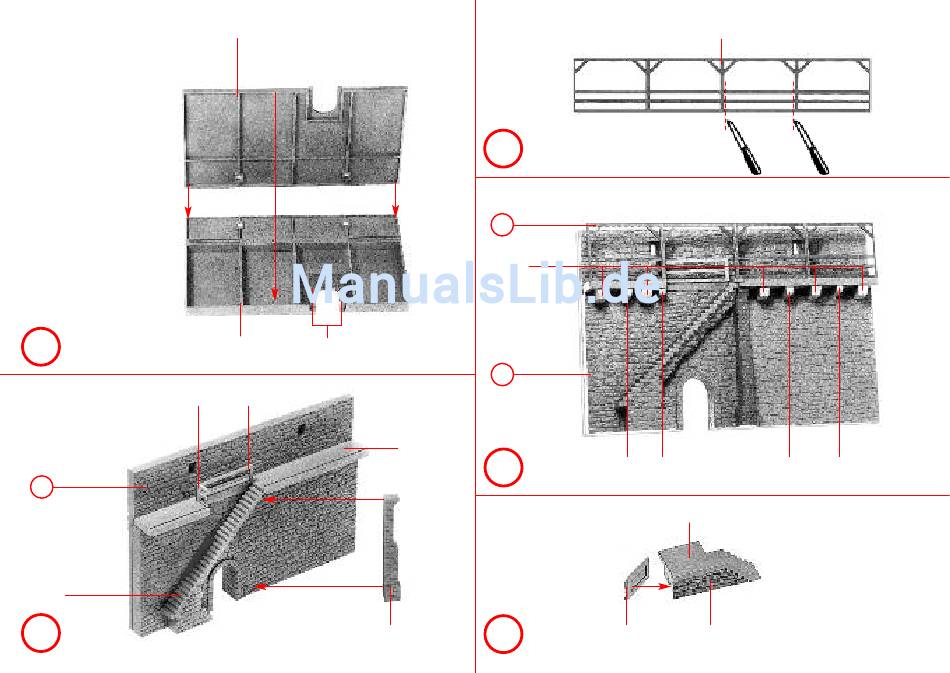 ManualsLib.de