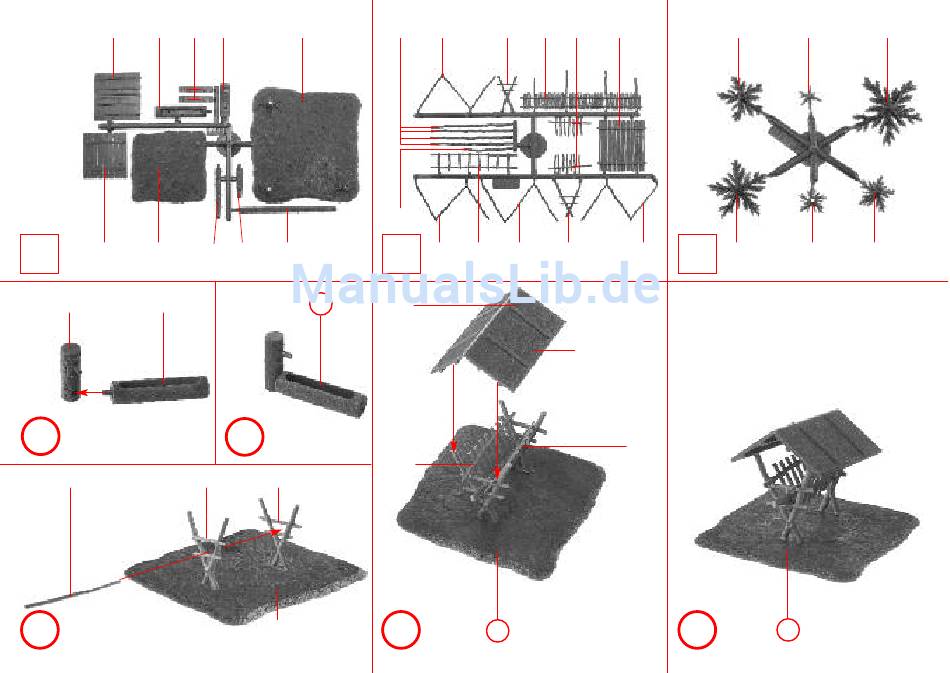 ManualsLib.de