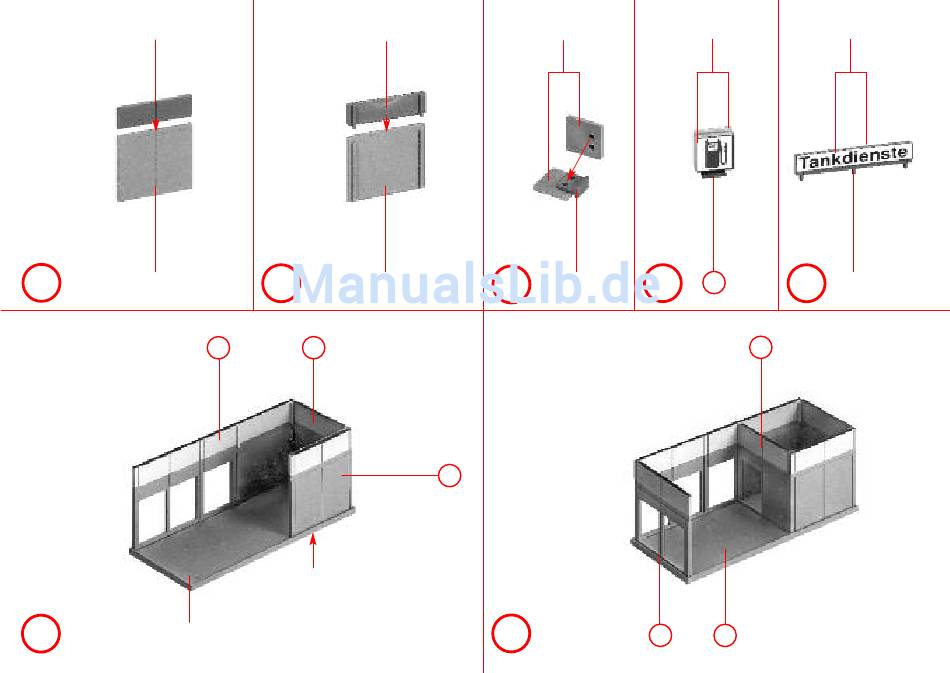 Tankdienste

ManualsLib.de