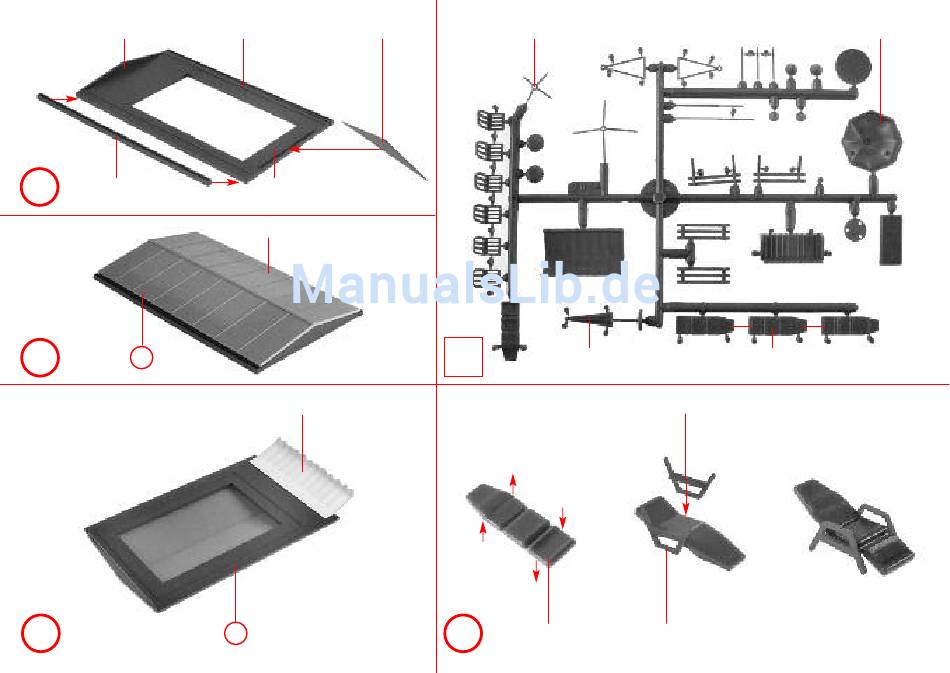 ManualsLib.de