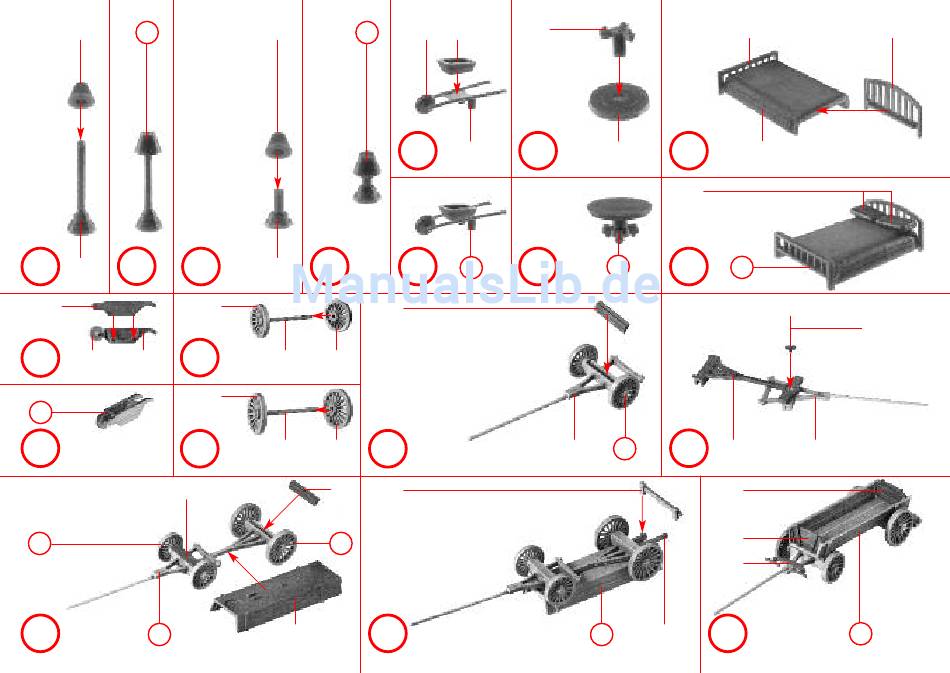 ManualsLib.de