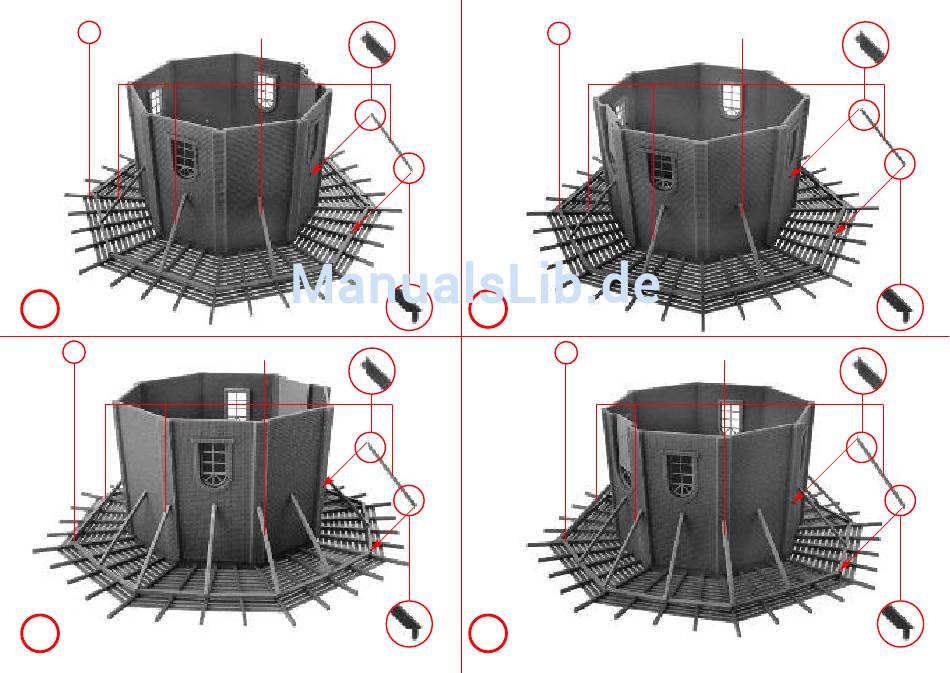 ManualsLib.de