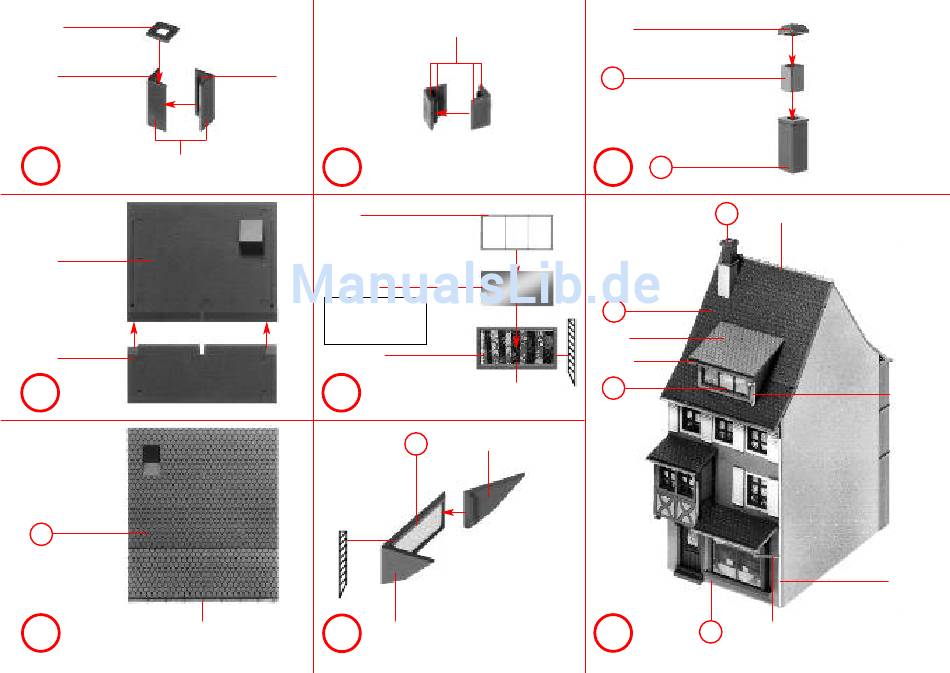 ManualsLib.de