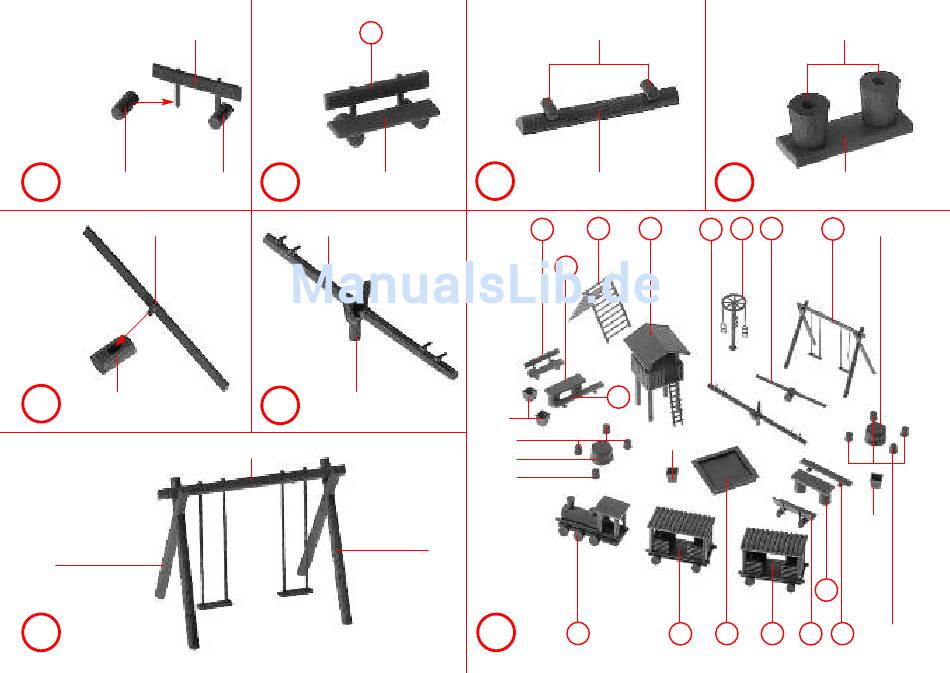 ManualsLib.de