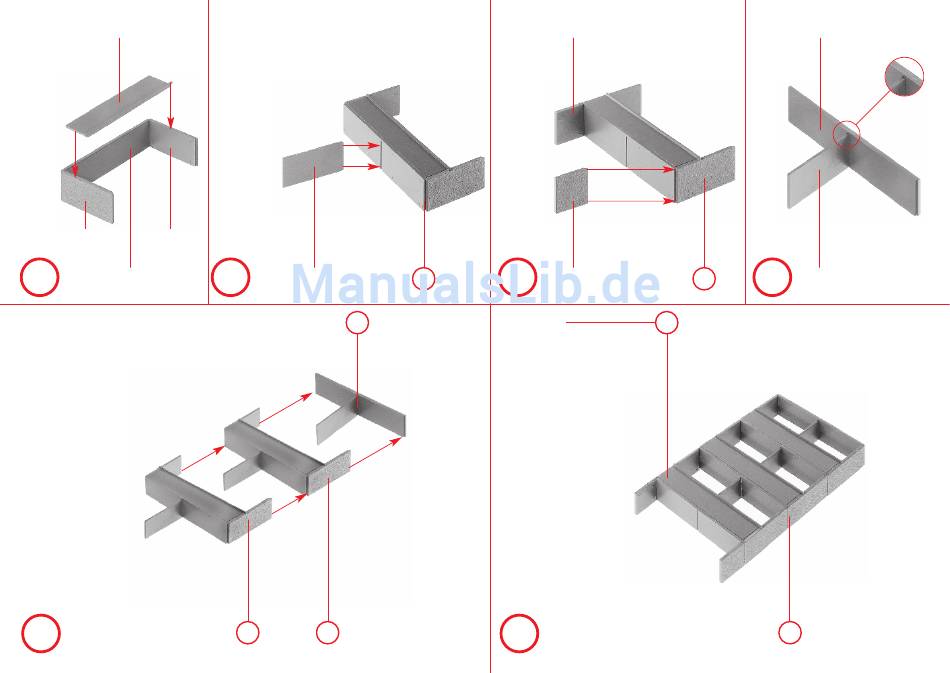 ManualsLib.de