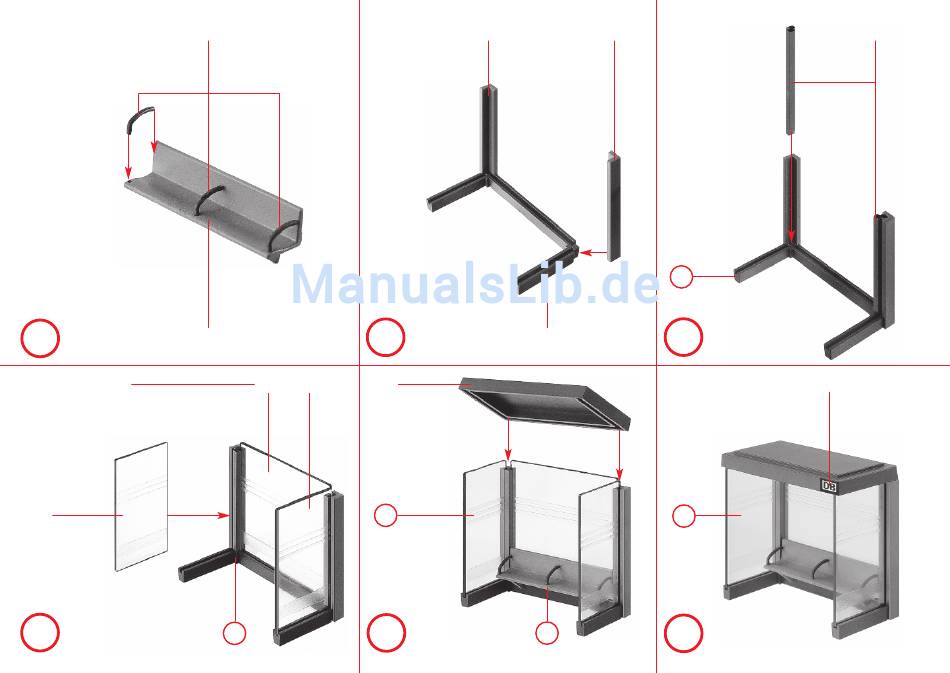 ManualsLib.de

DB