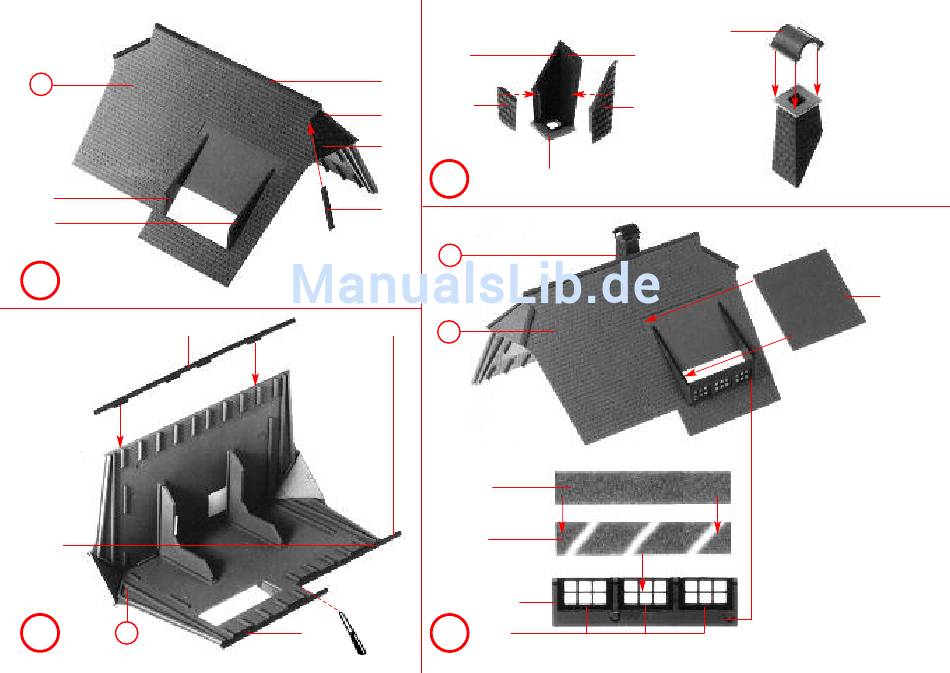 ManualsLib.de