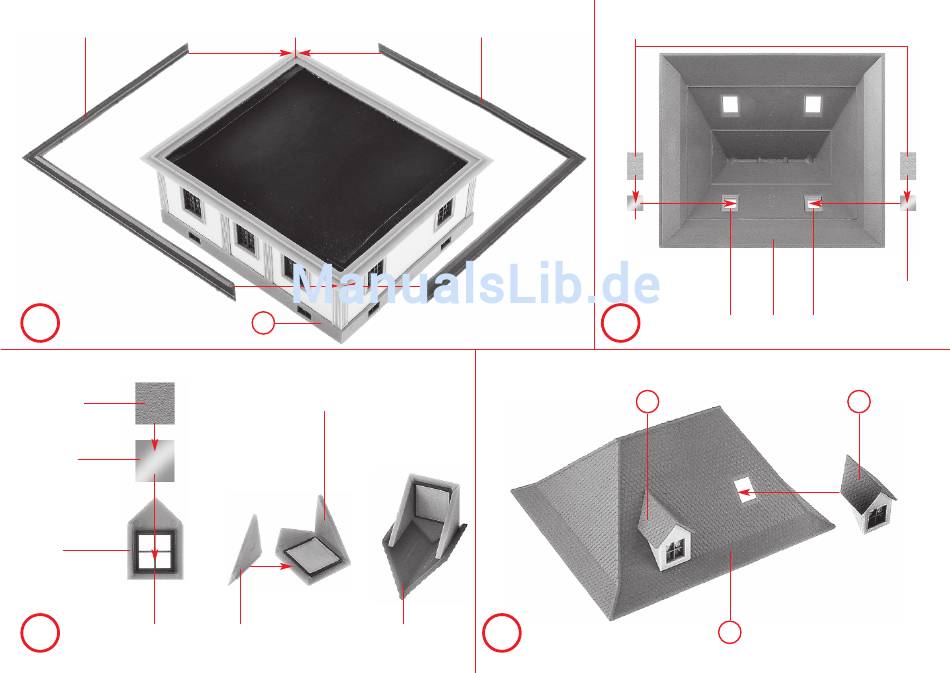 ManualsLib.de