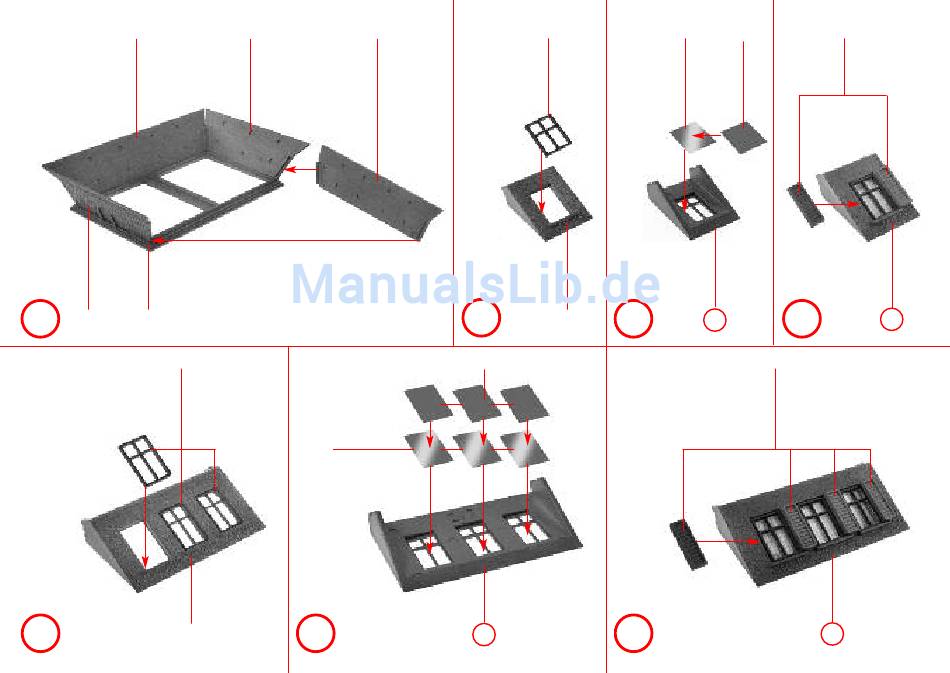 ManualsLib.de