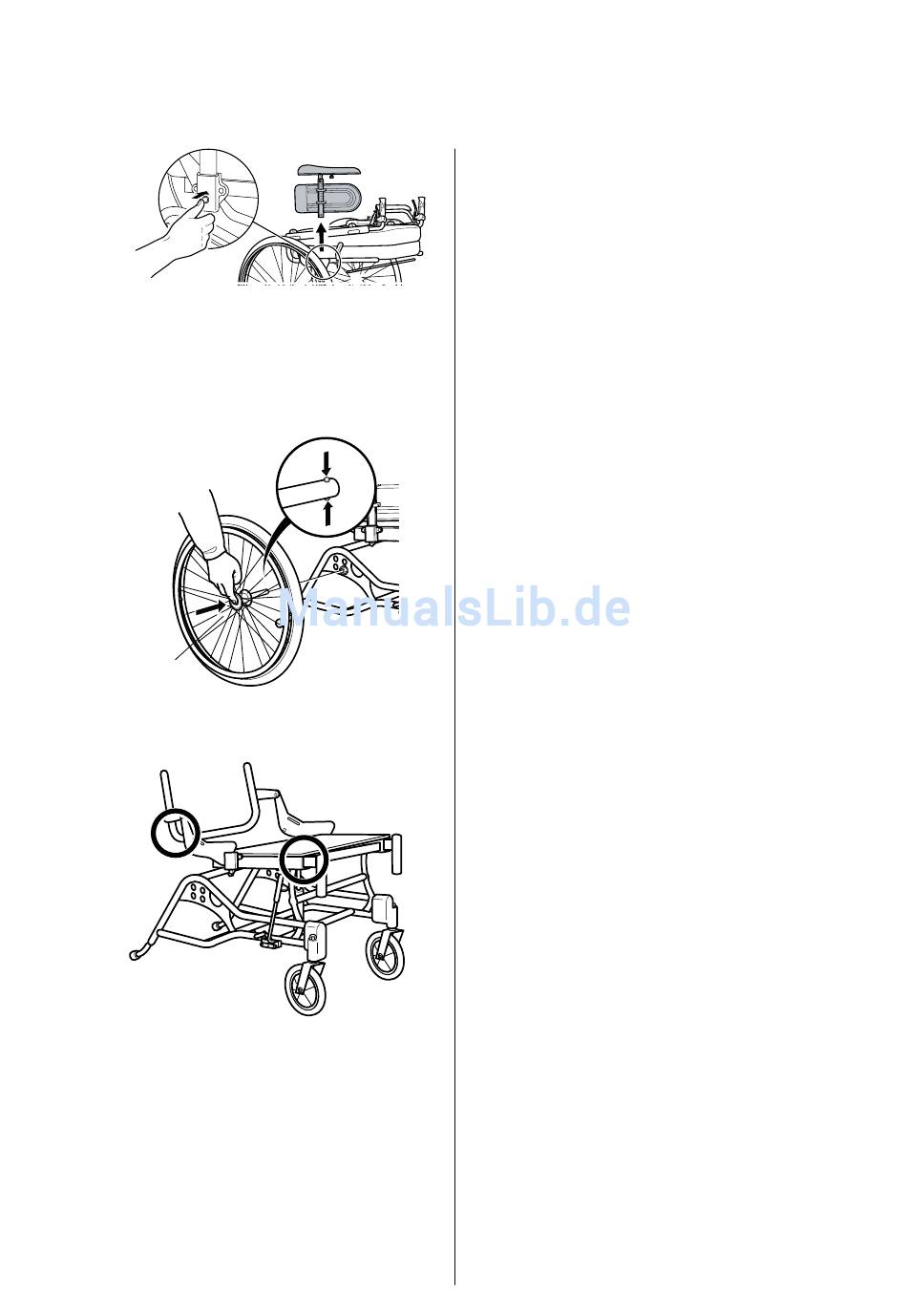 ManualsLib.de