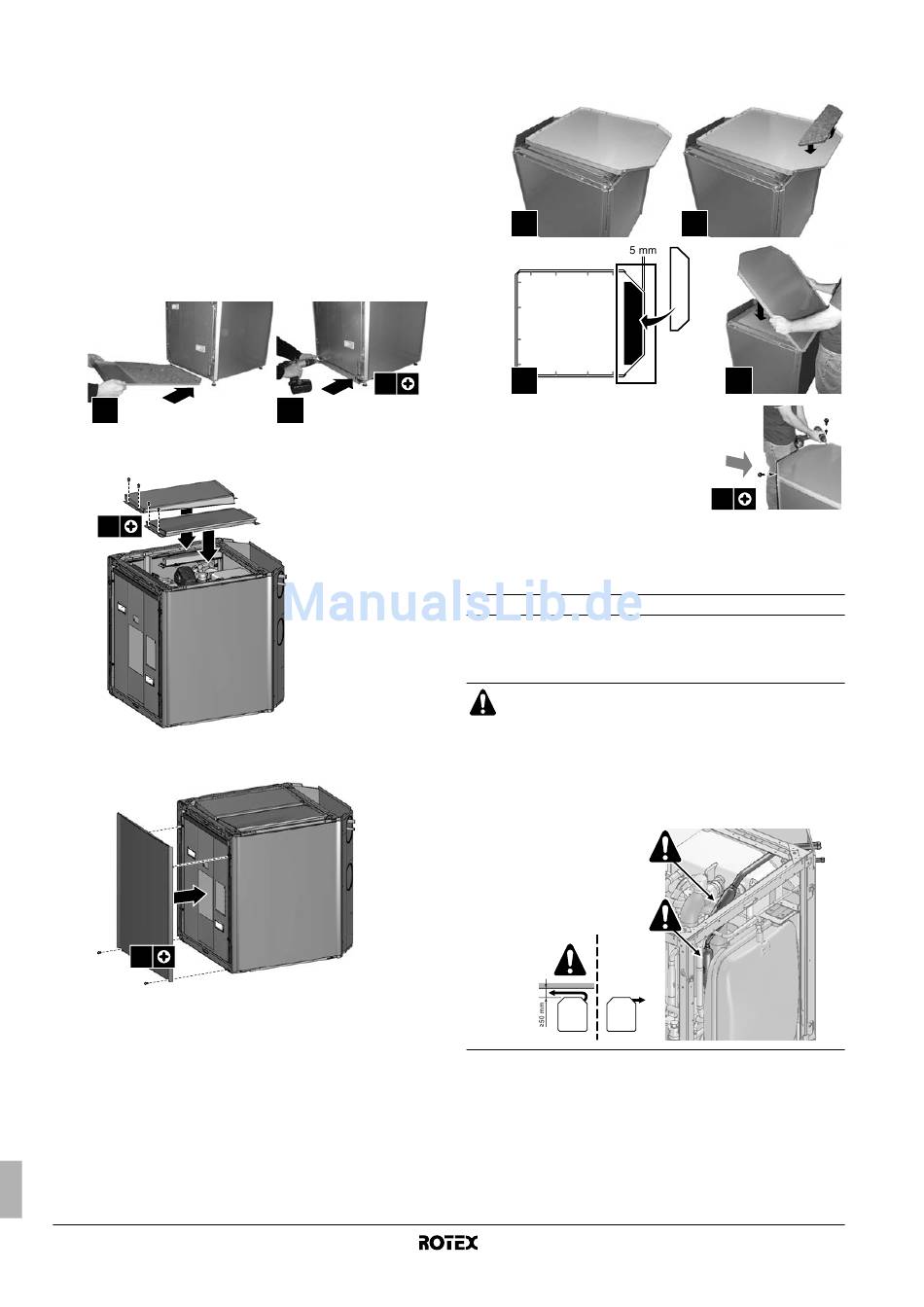 5 mm

ManualsLib.de

≥50 mm

ROTEX