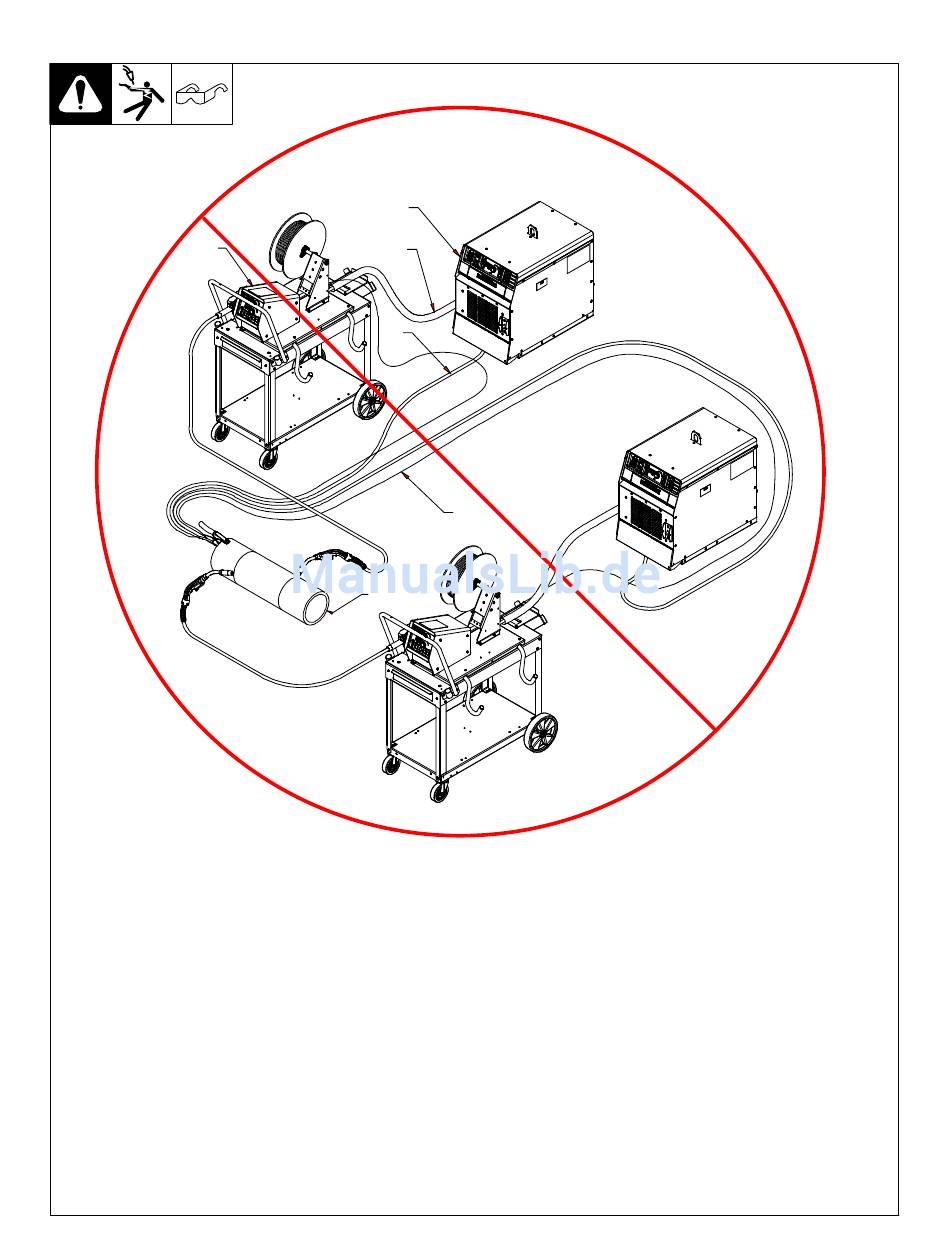 ManualsLib.de