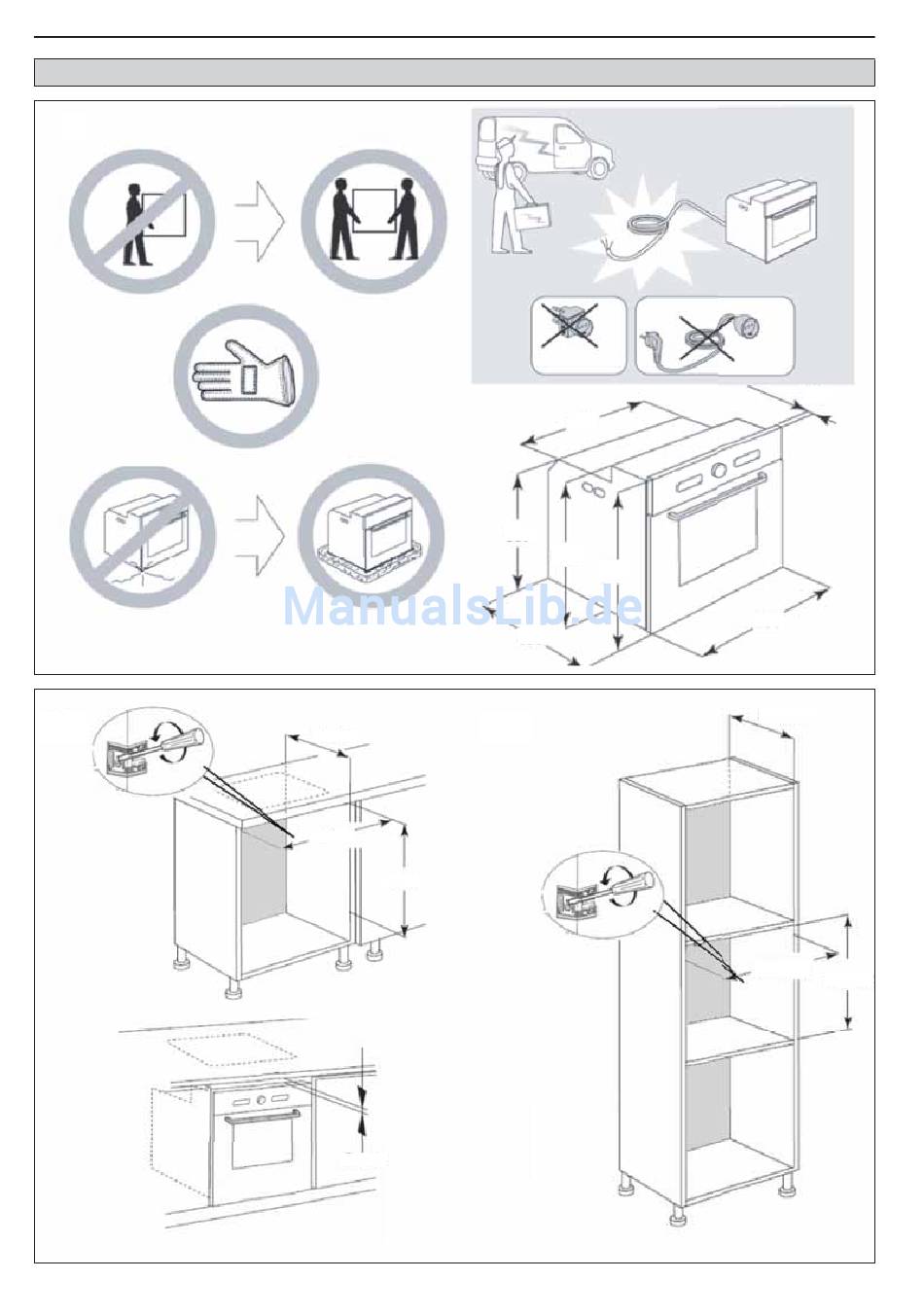 ManualsLib.de