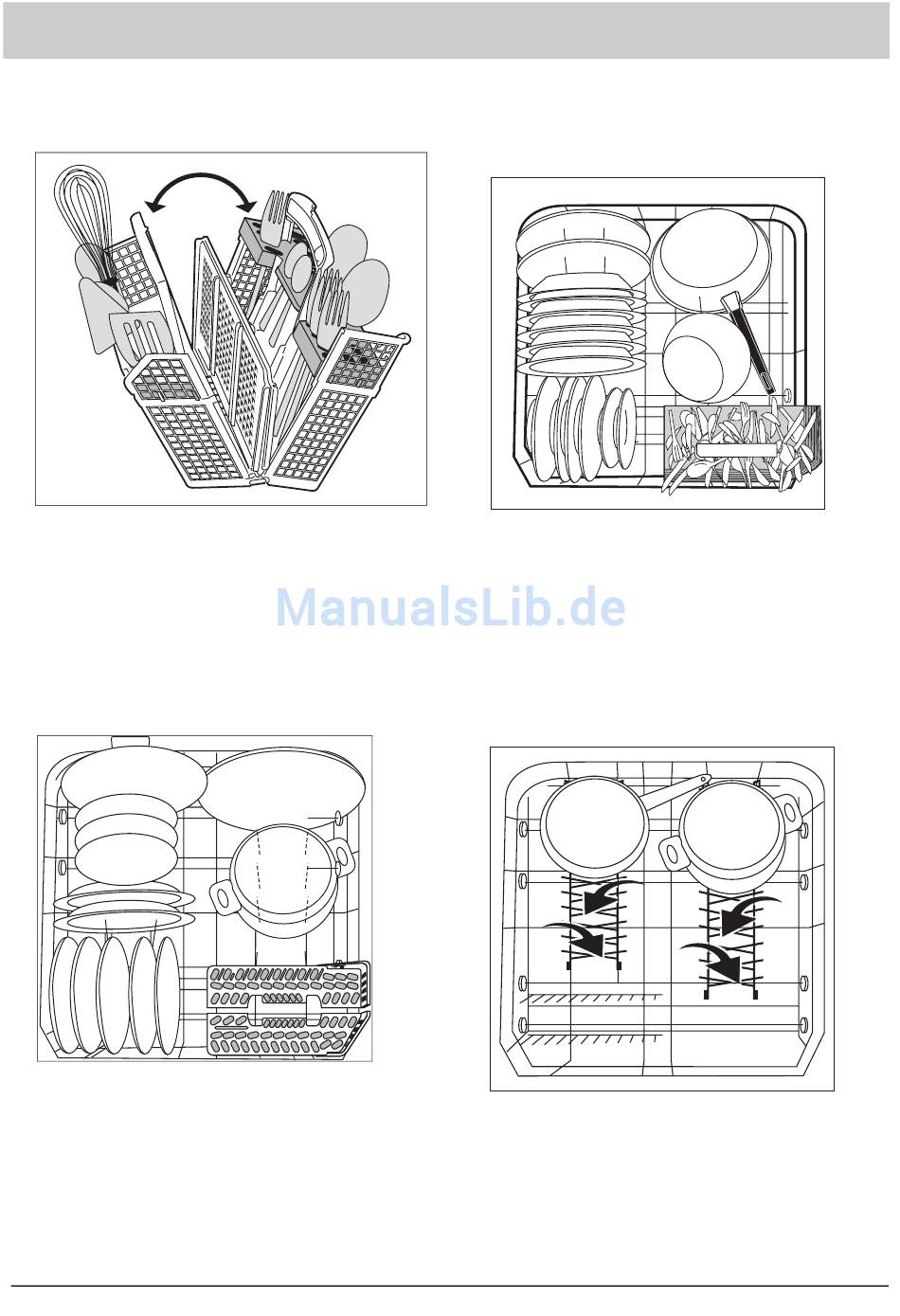 ManualsLib.de