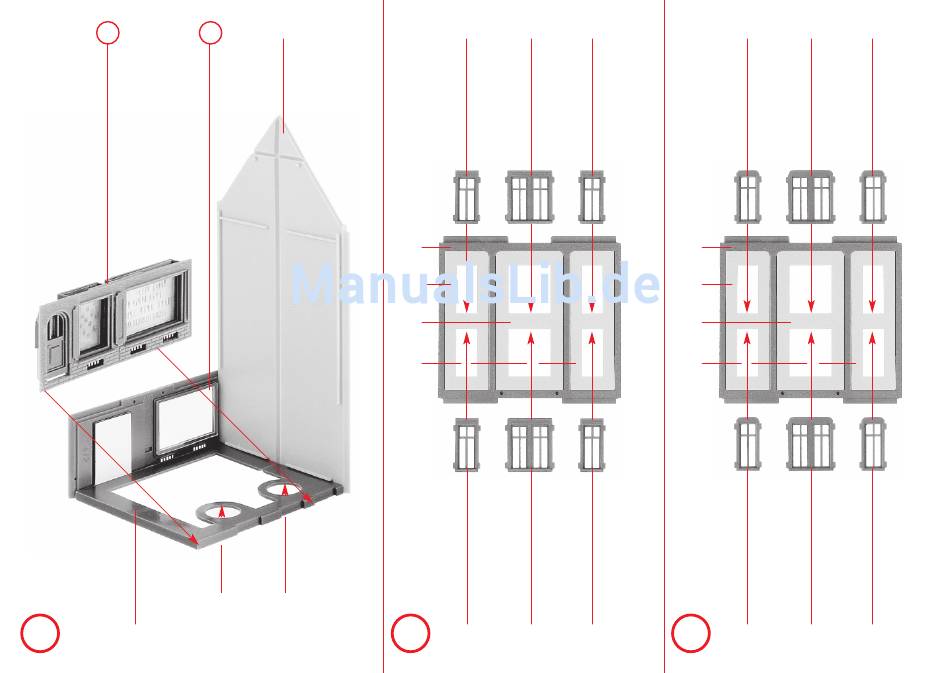 ManualsLib.de