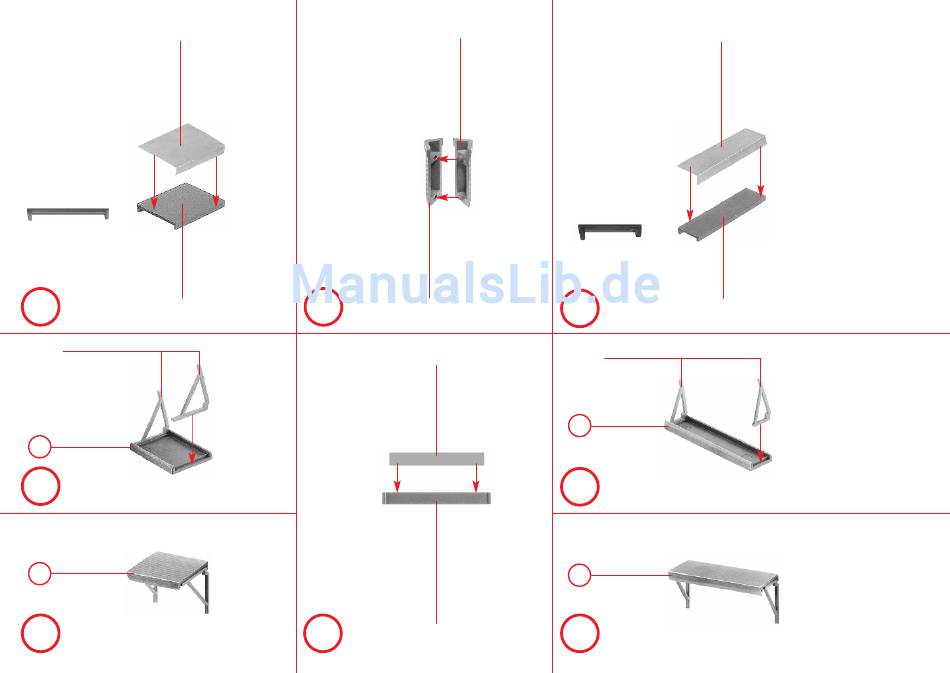 ManualsLib.de