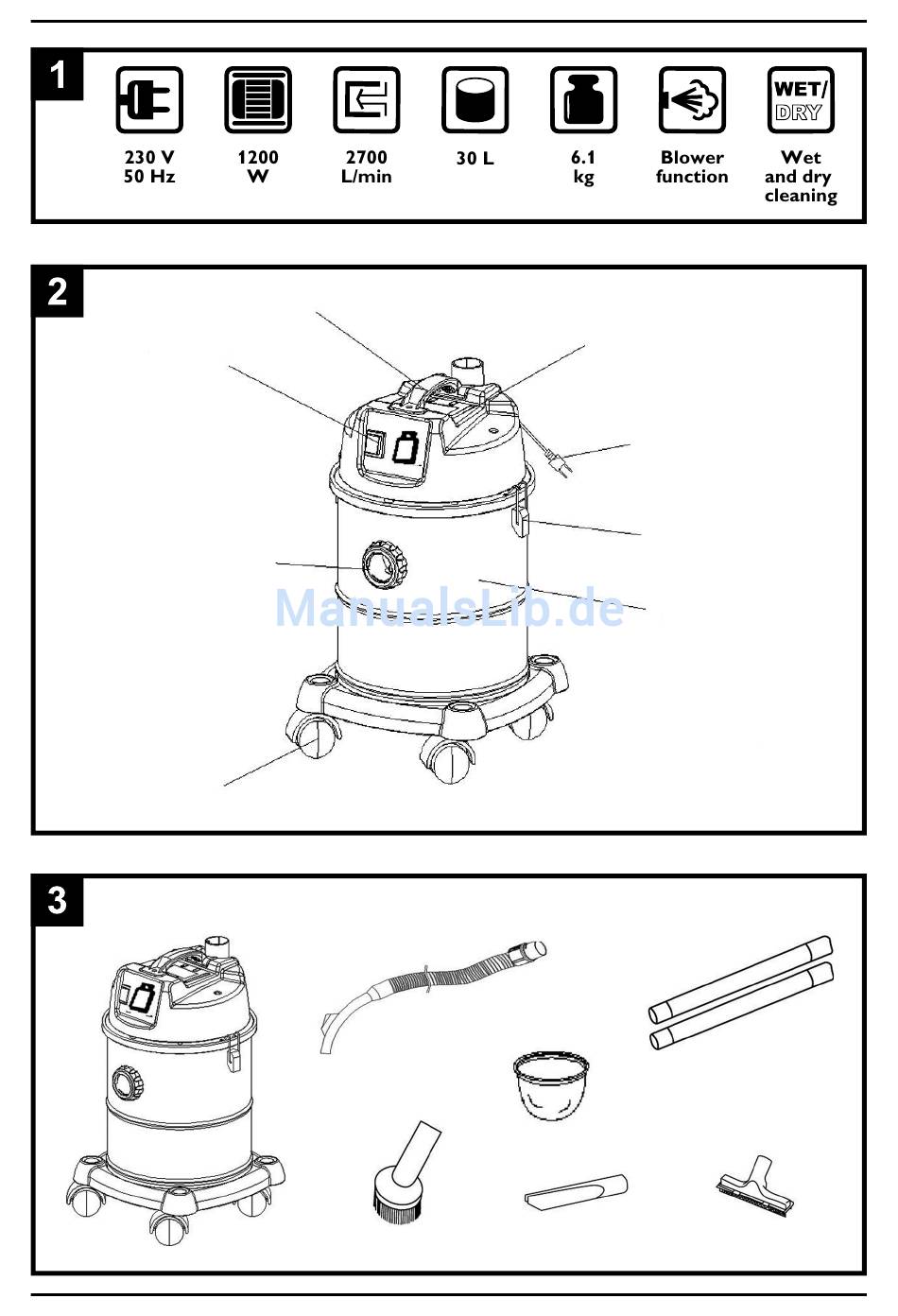 1

230 V 50 Hz

1200 W

2700 L/min

30 L

6.1 kg

Blower function

WET/ DRY

Wet and dry cleaning

2

ManualsLib.de

3