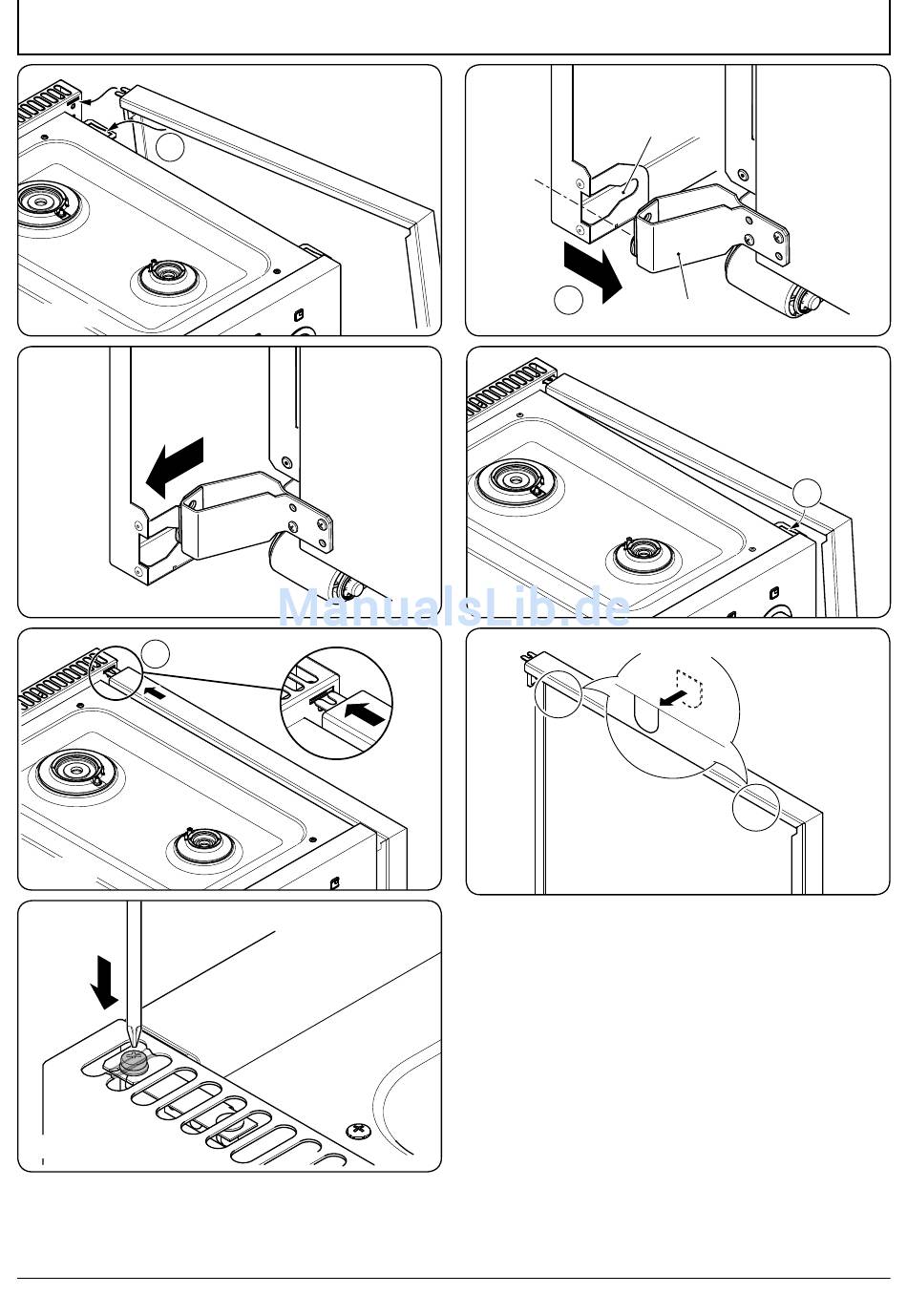 ManualsLib.de