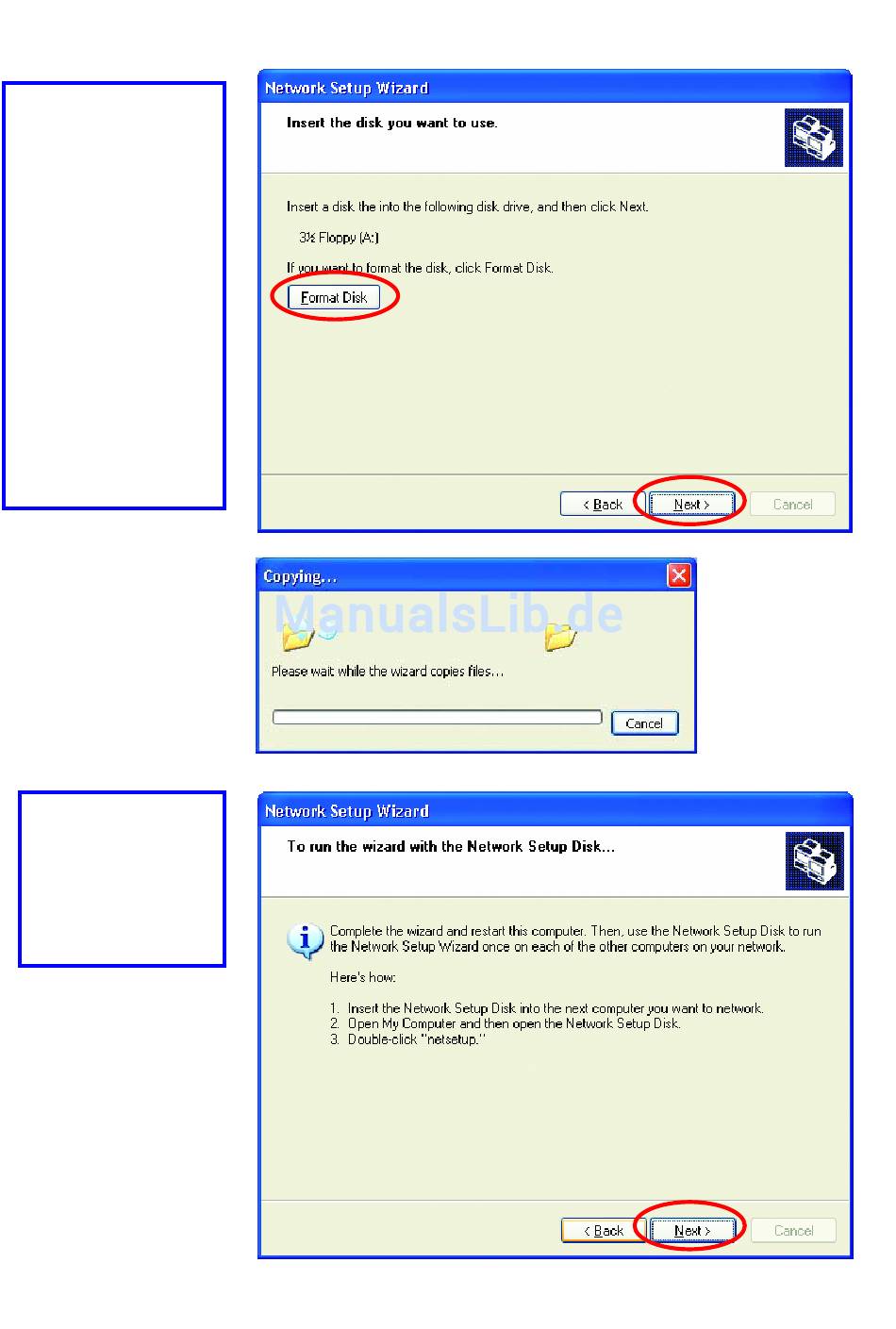 Network Setup Wizard

Insert the disk you want to use.

Insert a disk the into the following disk drive, and then click Next.

3½ Floppy (A:)

If you want to format the disk, click Format Disk.

Format Disk

< Back Next > Cancel

Copying...

ManualsLib.de

Please wait while the wizard copies files...

Cancel

Network Setup Wizard

To run the wizard with the Network Setup Disk...

Complete the wizard and restart this computer. Then, use the Network Setup Disk to run the Network Setup Wizard once on each of the other computers on your network.

Here's how:

1. Insert the Network Setup Disk into the next computer you want to network.
2. Open My Computer and then open the Network Setup Disk.
3. Double-click "netsetup."

< Back Next > Cancel