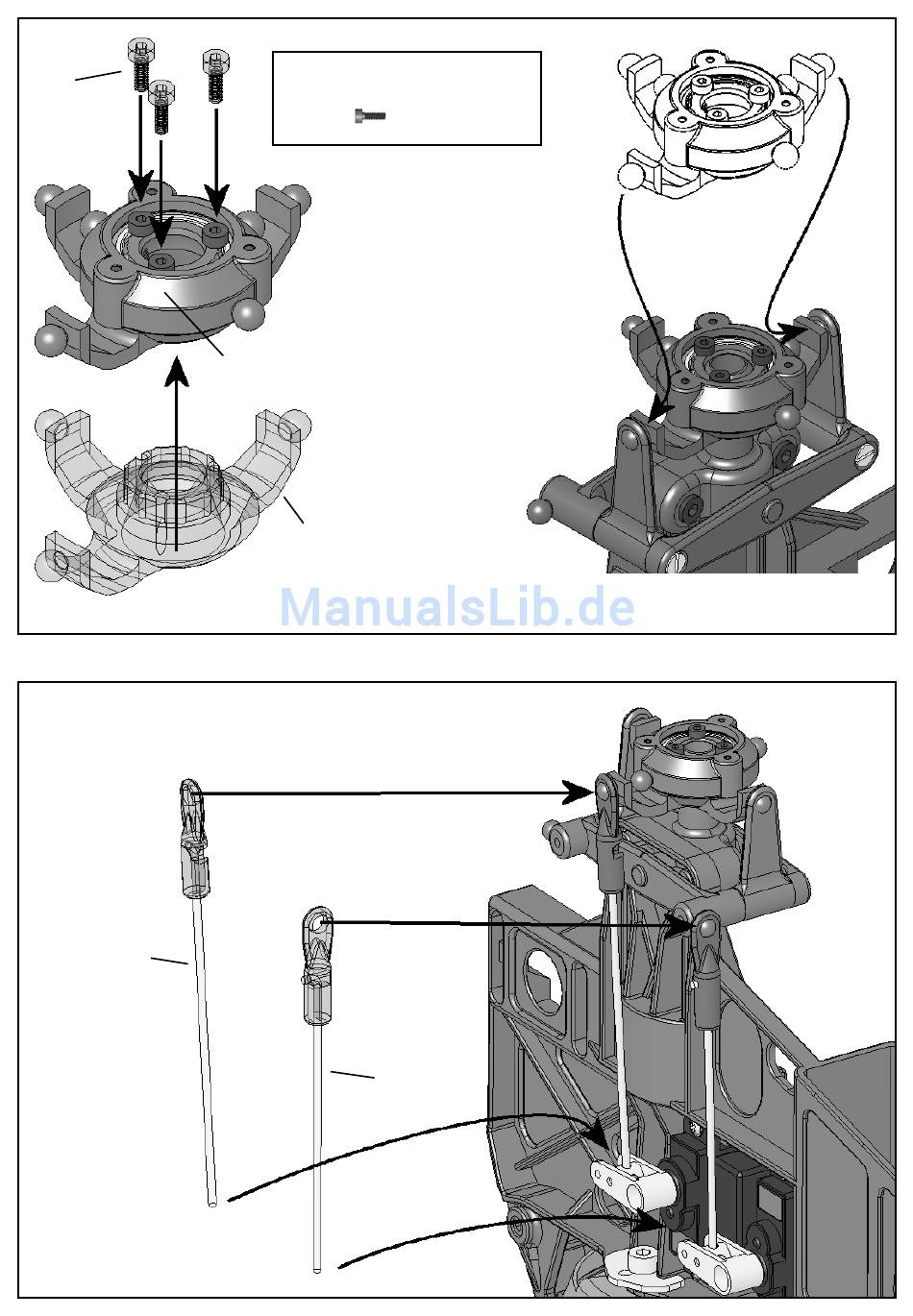 ManualsLib.de