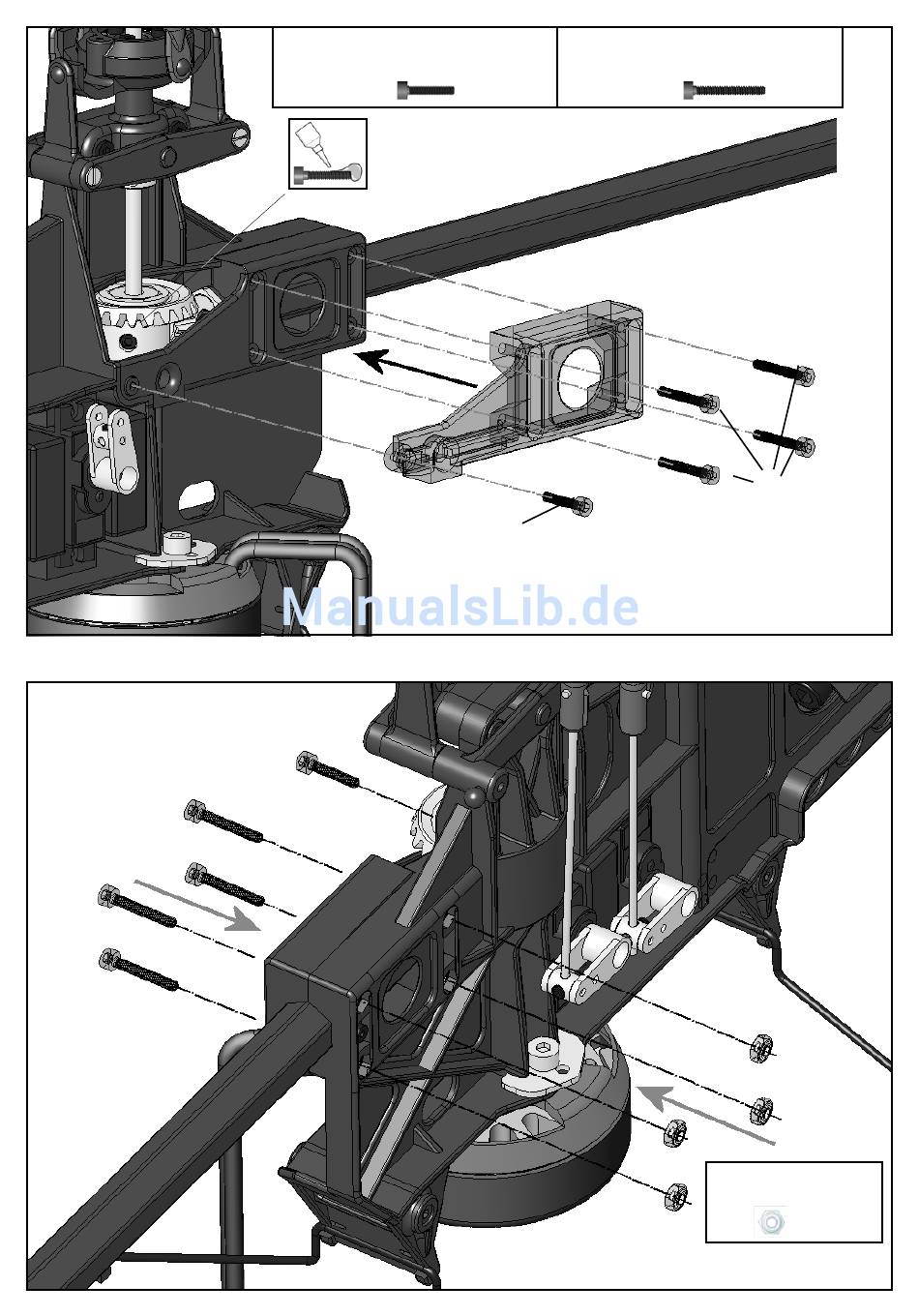 ManualsLib.de