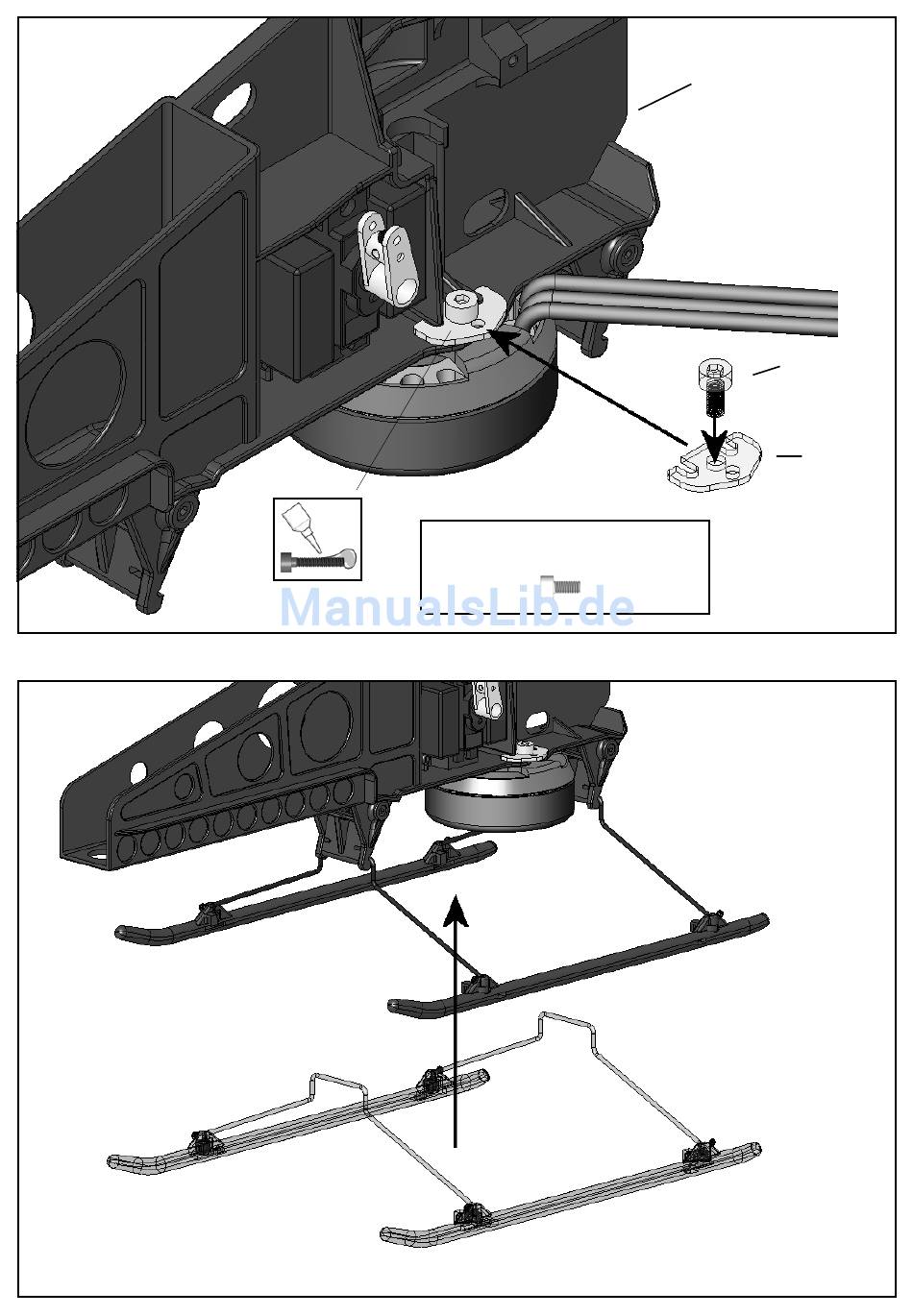 ManualsLib.de