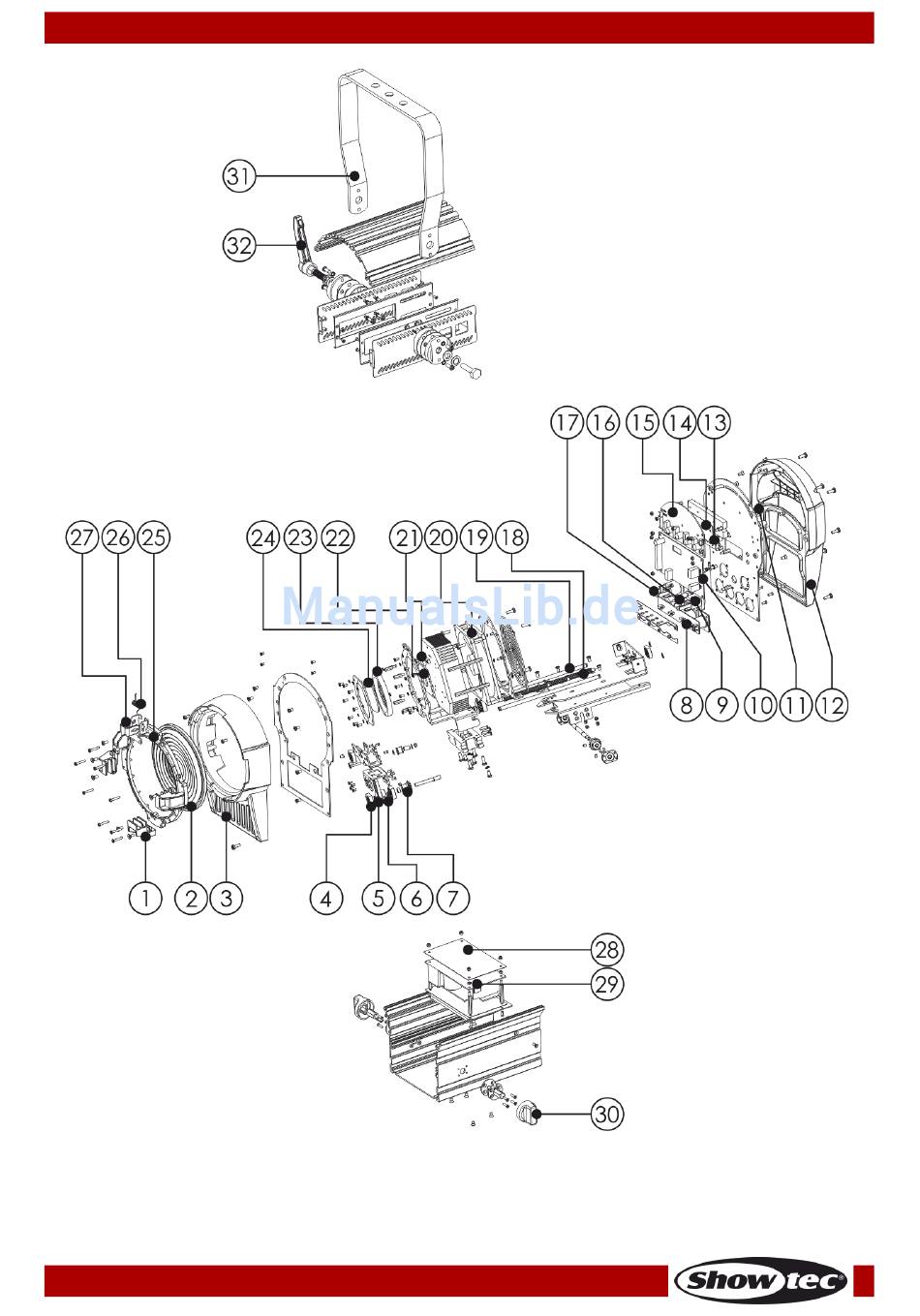 31
32
17 16 15 14 13
27 26 25
24 23 22
21 20 19 18
ManualsLib.de
8 9 10 11 12
1 2 3
4 5 6 7
28
29
30
Showtec