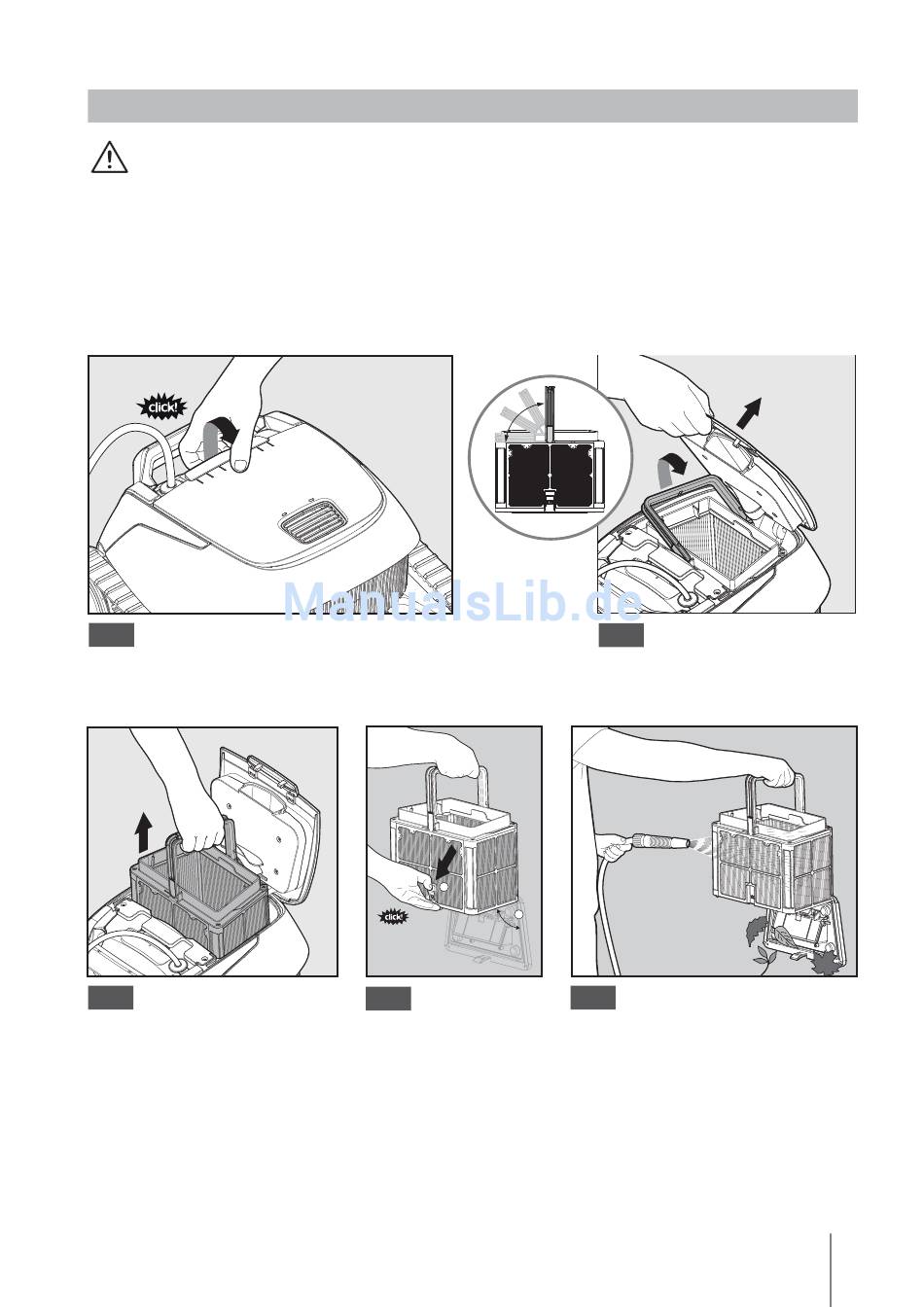 click!

ManualsLib.de

click!