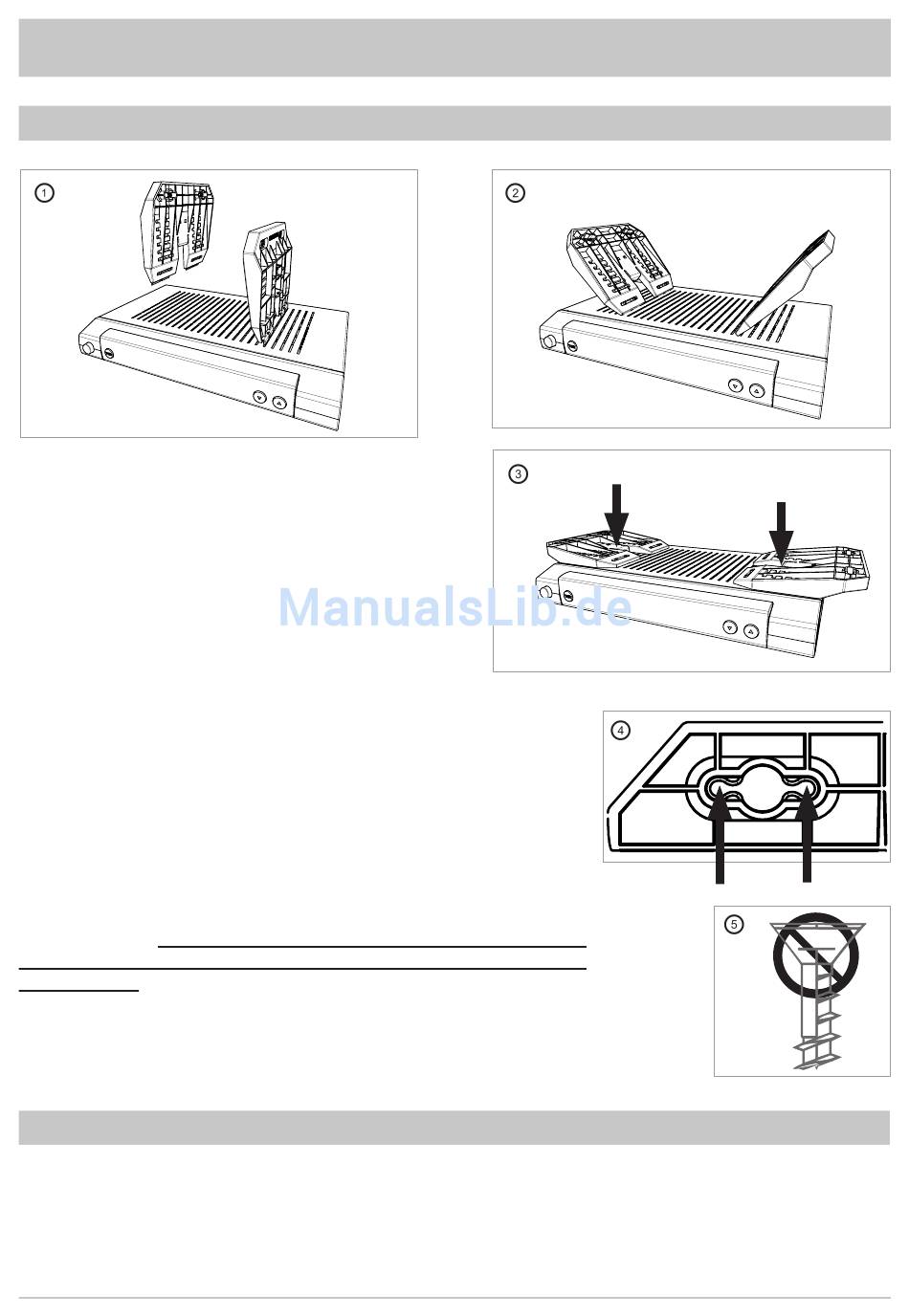 1

2

3

ManualsLib.de

4

5